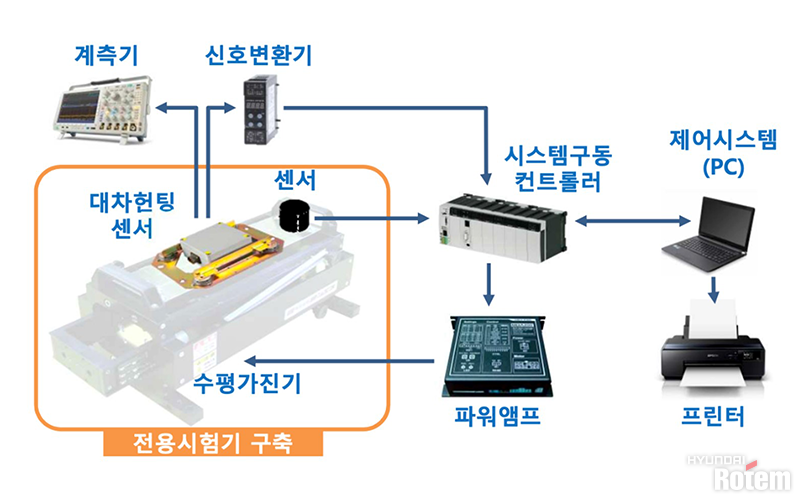 계측기

신호변환기

시스템구동 컨트롤러

제어시스템 (PC)

대차헌팅 센서

센서

수평가진기

파워앰프

프린터

전용시험기 구축

HYUNDAI Rotem