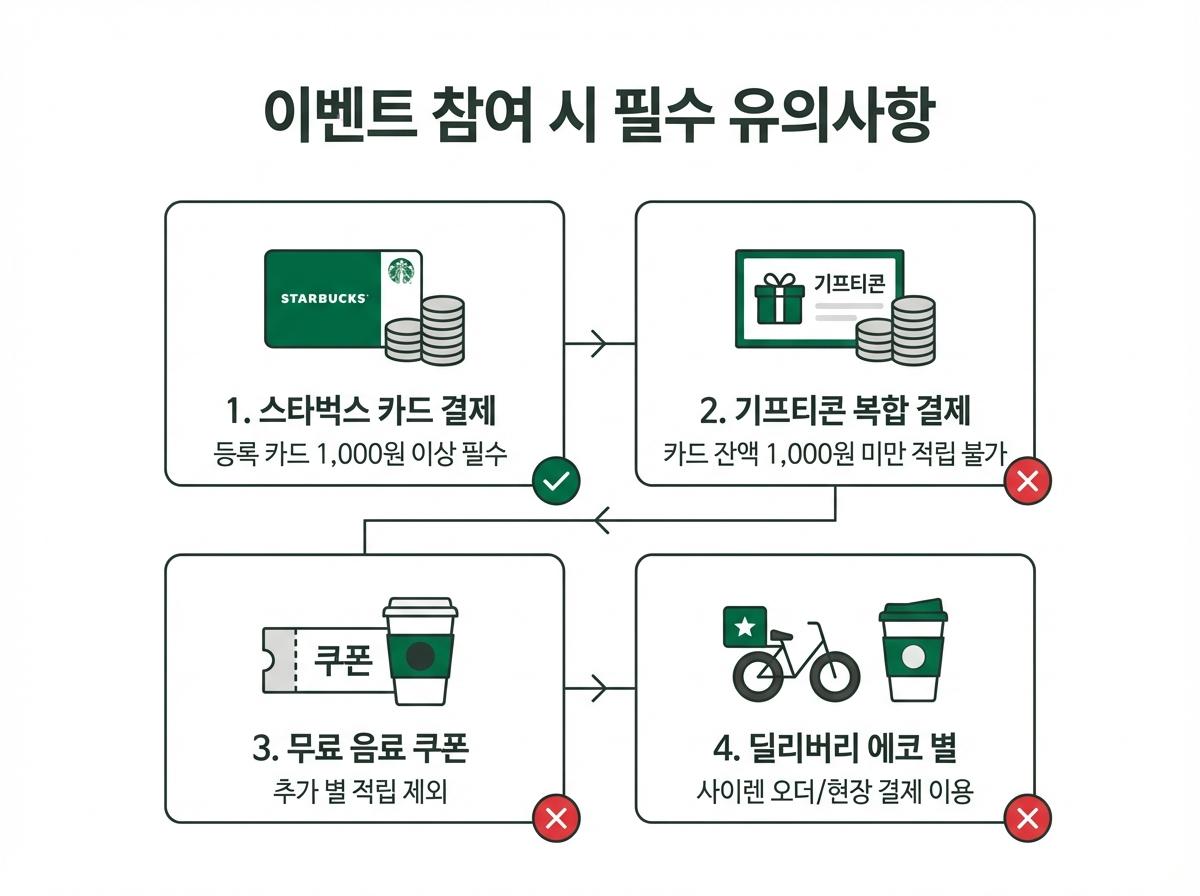 이벤트 참여 시 필수 유의사항

STARBUCKS

1. 스타벅스 카드 결제
등록 카드 1,000원 이상 필수

기프티콘

2. 기프티콘 복합 결제
카드 잔액 1,000원 미만 적립 불가

쿠폰

3. 무료 음료 쿠폰
추가 별 적립 제외

4. 딜리버리 에코 별
사이렌 오더/현장 결제 이용