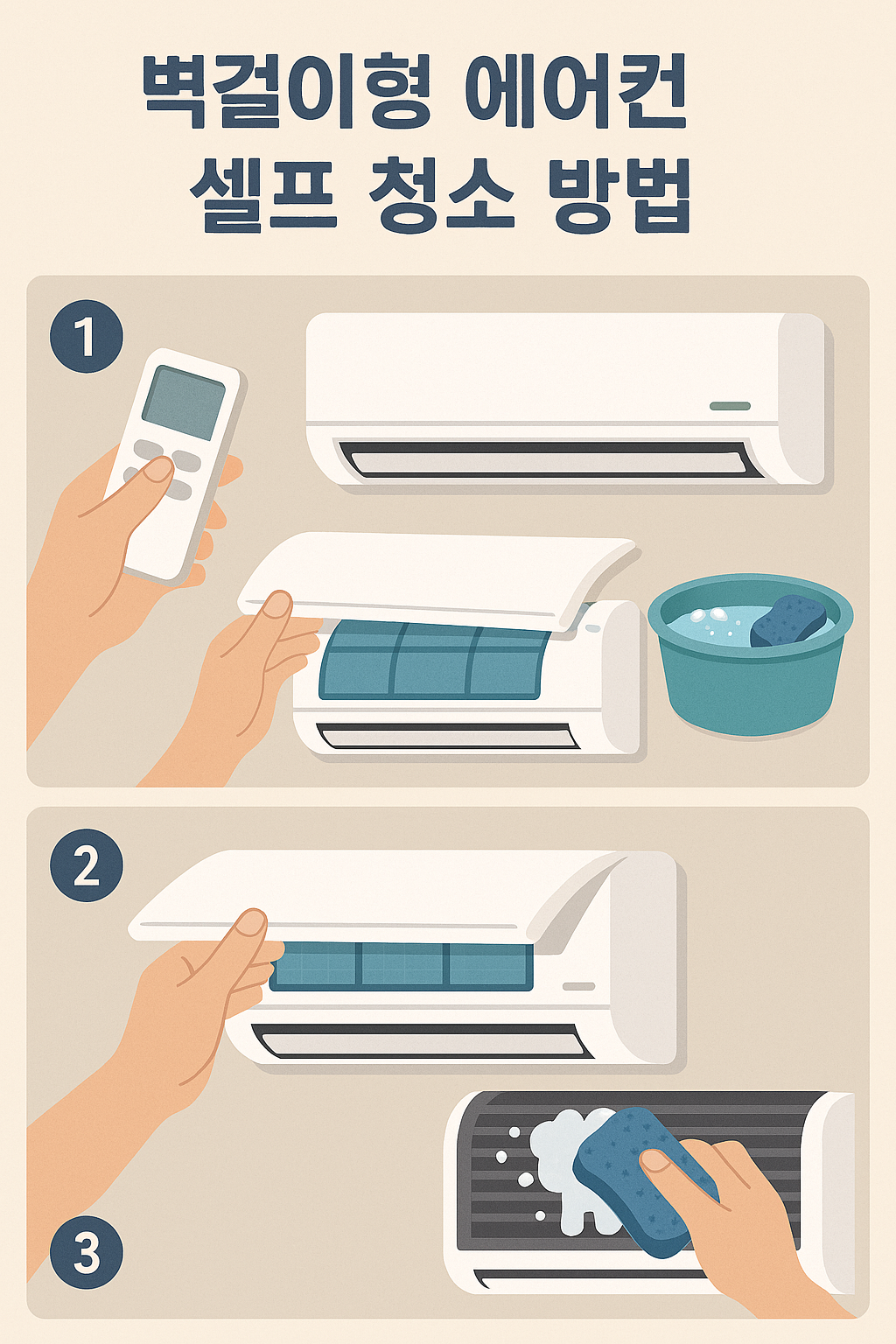 벽걸이형 에어컨
셀프 청소 방법

1

2

3