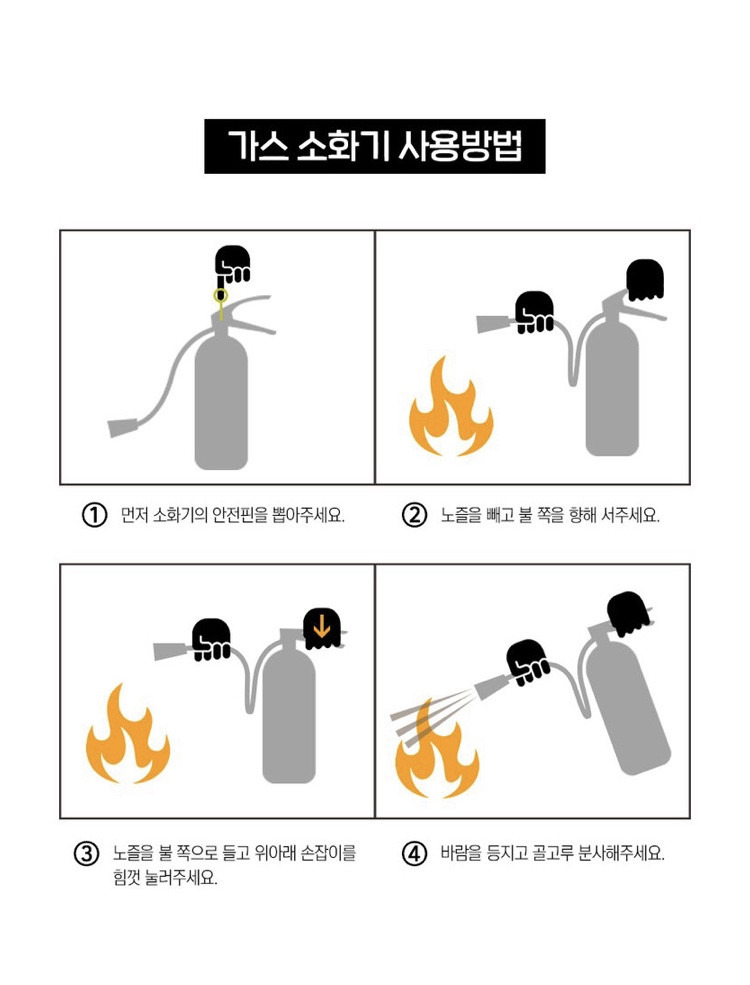 가스 소화기 사용방법

① 먼저 소화기의 안전핀을 뽑아주세요.

② 노즐을 빼고 불 쪽을 향해 서주세요.

③ 노즐을 불 쪽으로 들고 위아래 손잡이를 힘껏 눌러주세요.

④ 바람을 등지고 골고루 분사해주세요.