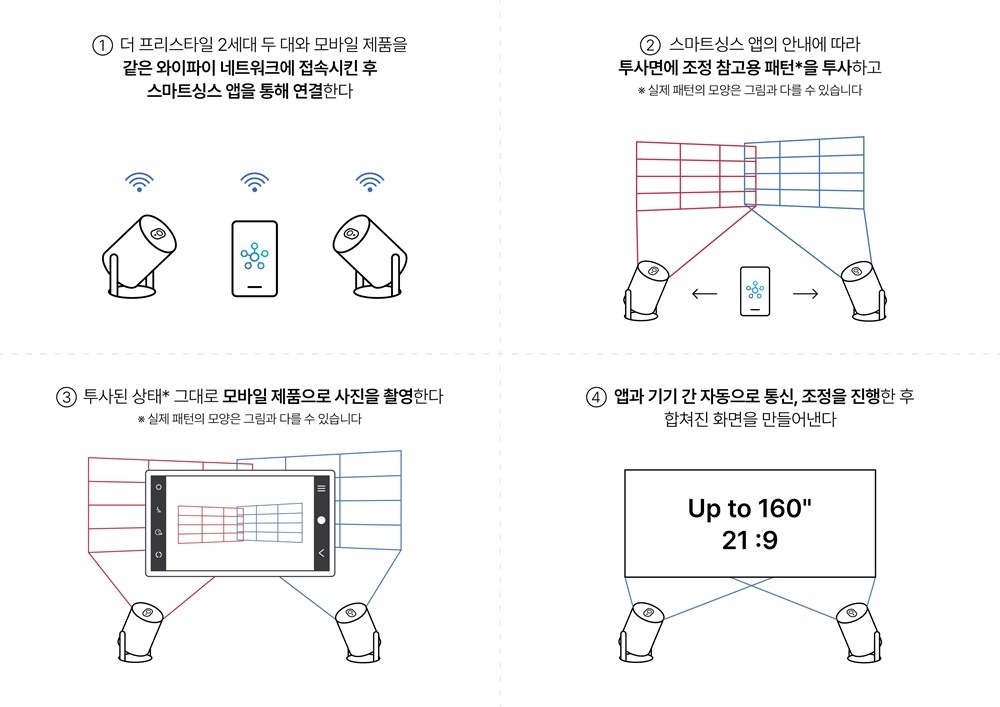 ① 더 프리스타일 2세대 두 대와 모바일 제품을
같은 와이파이 네트워크에 접속시킨 후
스마트싱스 앱을 통해 연결한다

② 스마트싱스 앱의 안내에 따라
투사면에 조정 참고용 패턴*을 투사하고
※ 실제 패턴의 모양은 그림과 다를 수 있습니다

③ 투사된 상태* 그대로 모바일 제품으로 사진을 촬영한다
※ 실제 패턴의 모양은 그림과 다를 수 있습니다

④ 앱과 기기 간 자동으로 통신, 조정을 진행한 후
합쳐진 화면을 만들어낸다

Up to 160"
21 :9