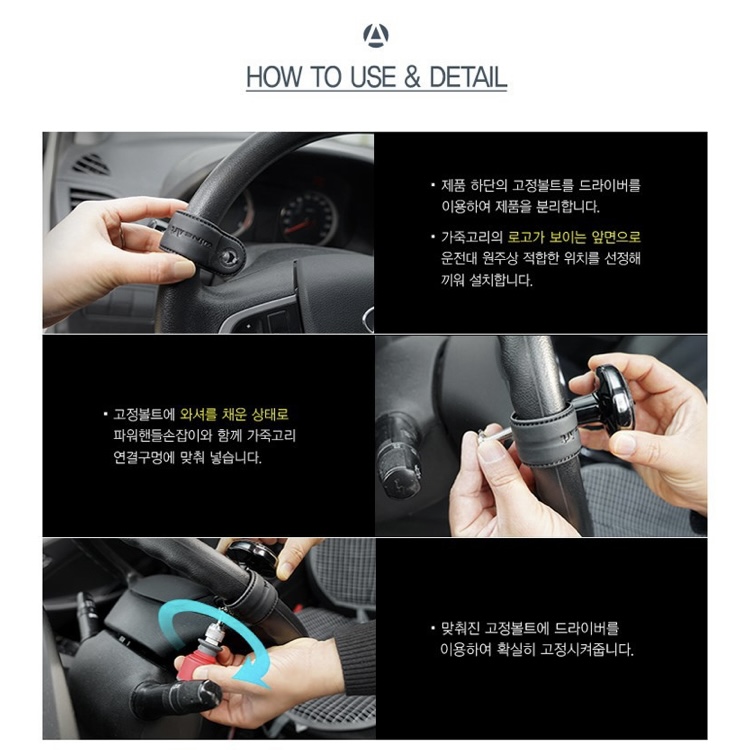 HOW TO USE & DETAIL

• 제품 하단의 고정볼트를 드라이버를 이용하여 제품을 분리합니다.

• 가죽고리의 로고가 보이는 앞면으로 운전대 원주상 적합한 위치를 선정해 끼워 설치합니다.

• 고정볼트에 와셔를 채운 상태로 파워핸들손잡이와 함께 가죽고리 연결구멍에 맞춰 넣습니다.

• 맞춰진 고정볼트에 드라이버를 이용하여 확실히 고정시켜줍니다.