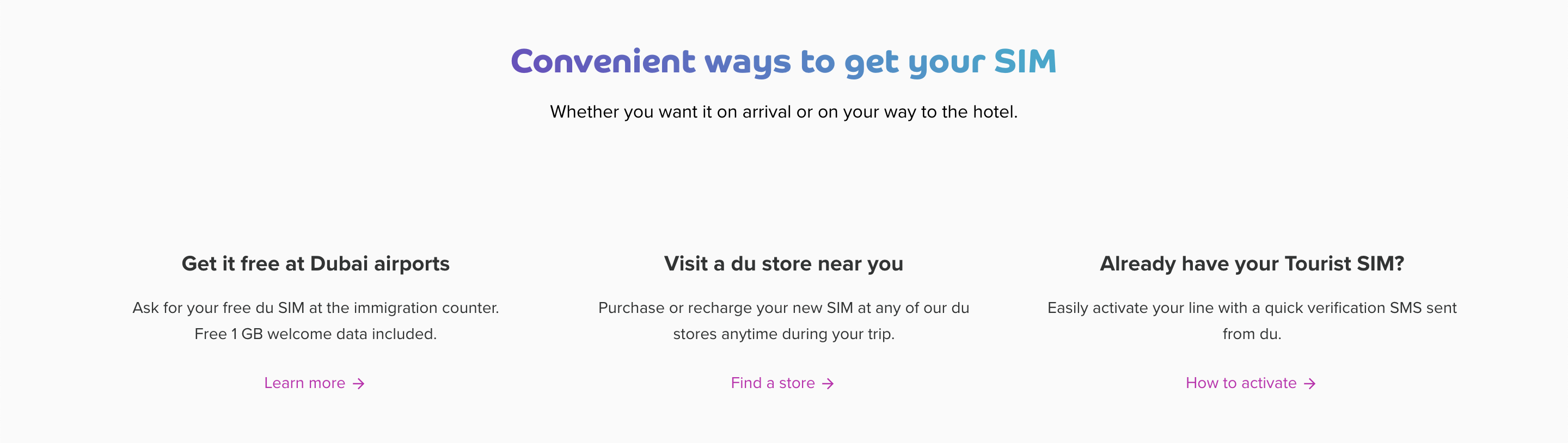 Convenient ways to get your SIM

Whether you want it on arrival or on your way to the hotel.

Get it free at Dubai airports

Ask for your free du SIM at the immigration counter. Free 1 GB welcome data included.

Learn more →

Visit a du store near you

Purchase or recharge your new SIM at any of our du stores anytime during your trip.

Find a store →

Already have your Tourist SIM?

Easily activate your line with a quick verification SMS sent from du.

How to activate →