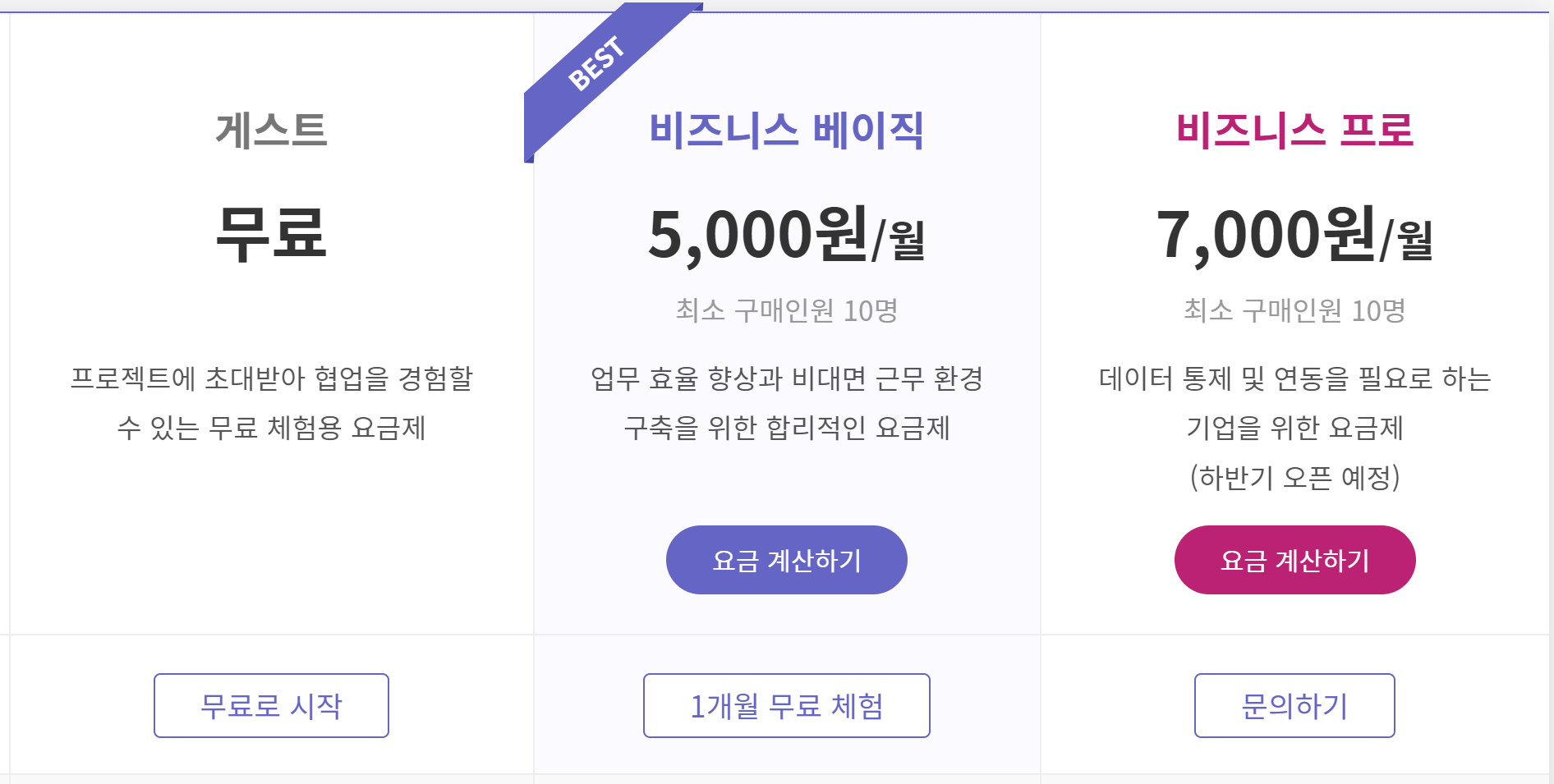 게스트

무료

프로젝트에 초대받아 협업을 경험할 수 있는 무료 체험용 요금제

무료로 시작

BEST

비즈니스 베이직

5,000원/월

최소 구매인원 10명

업무 효율 향상과 비대면 근무 환경 구축을 위한 합리적인 요금제

요금 계산하기

1개월 무료 체험

비즈니스 프로

7,000원/월

최소 구매인원 10명

데이터 통제 및 연동을 필요로 하는 기업을 위한 요금제 (하반기 오픈 예정)

요금 계산하기

문의하기