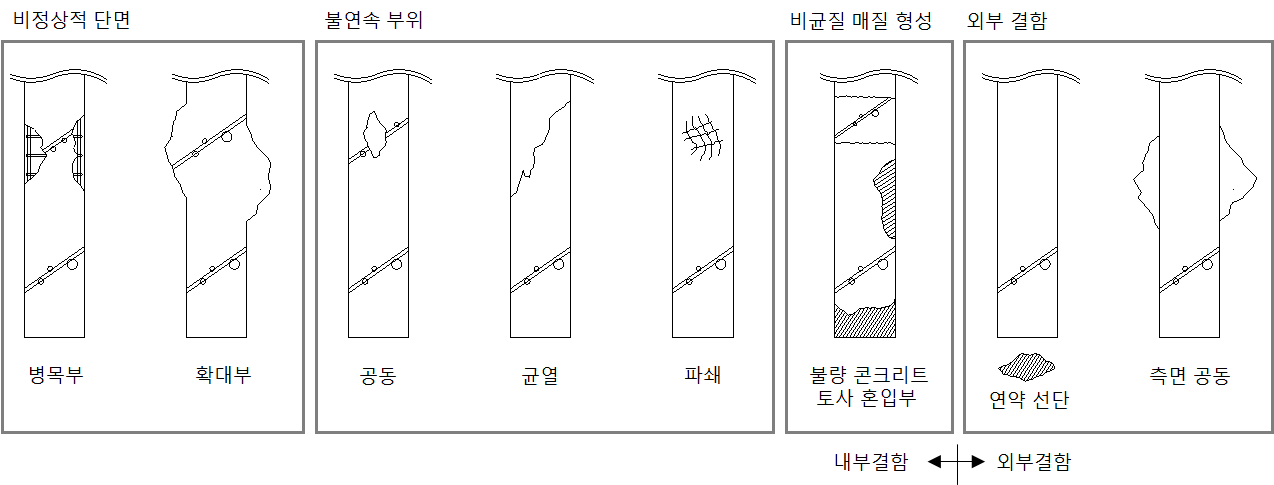 비정상적 단면

병목부

확대부

불연속 부위

공동

균열

파쇄

비균질 매질 형성

불량 콘크리트
토사 혼입부

외부 결함

연약 선단

측면 공동

내부결함 외부결함