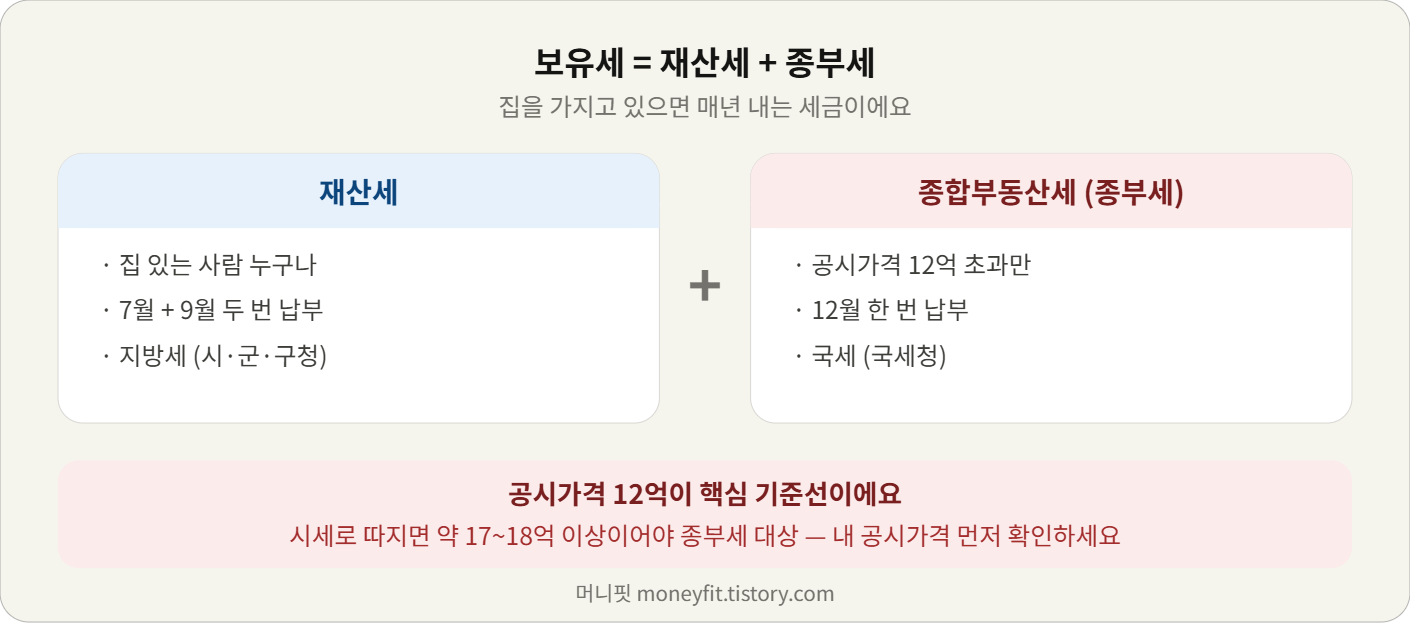 보유세 = 재산세 + 종부세

집을 가지고 있으면 매년 내는 세금이에요

재산세

· 집 있는 사람 누구나
· 7월 + 9월 두 번 납부
· 지방세 (시·군·구청)

+

종합부동산세 (종부세)

· 공시가격 12억 초과만
· 12월 한 번 납부
· 국세 (국세청)

공시가격 12억이 핵심 기준선이에요

시세로 따지면 약 17~18억 이상이어야 종부세 대상 — 내 공시가격 먼저 확인하세요

머니핏 moneyfit.tistory.com