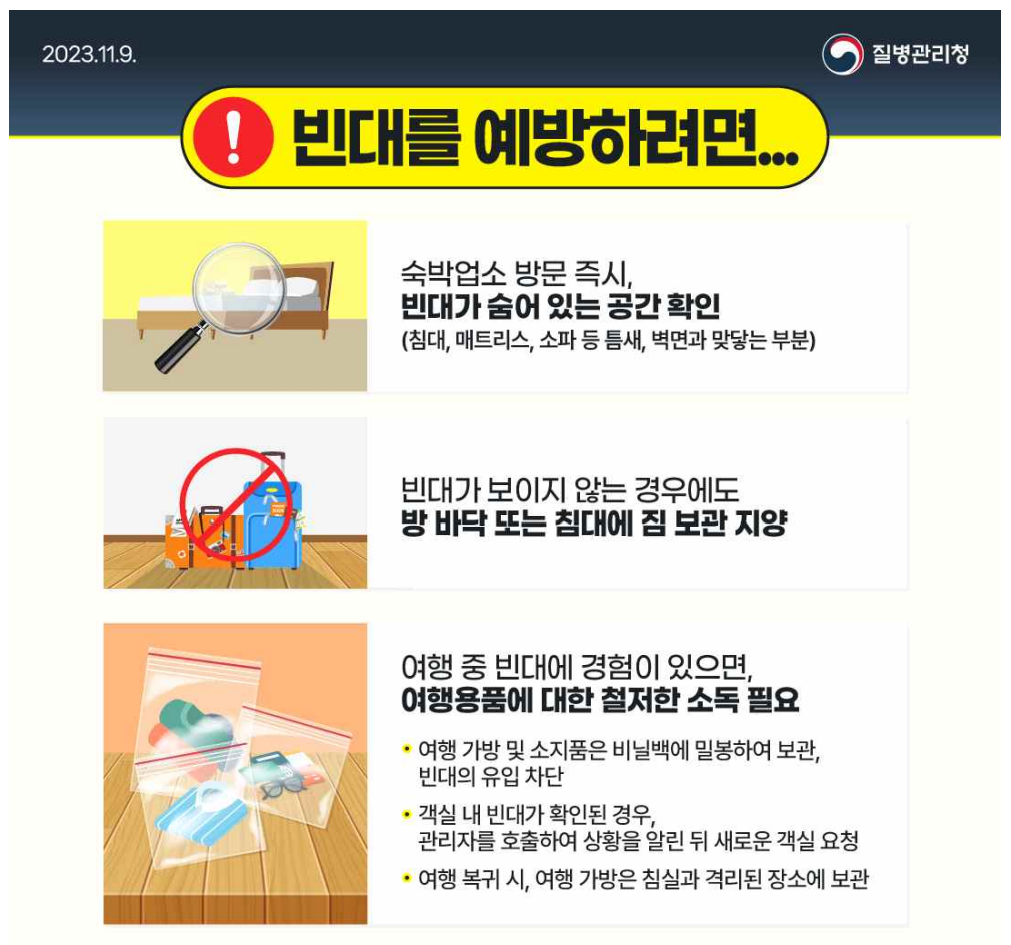 2023.11.9.

질병관리청

! 빈대를 예방하려면...

숙박업소 방문 즉시,
빈대가 숨어 있는 공간 확인
(침대, 매트리스, 소파 등 틈새, 벽면과 맞닿는 부분)

빈대가 보이지 않는 경우에도
방 바닥 또는 침대에 짐 보관 지양

여행 중 빈대에 경험이 있으면,
여행용품에 대한 철저한 소독 필요

• 여행 가방 및 소지품은 비닐백에 밀봉하여 보관, 빈대의 유입 차단
• 객실 내 빈대가 확인된 경우, 관리자를 호출하여 상황을 알린 뒤 새로운 객실 요청
• 여행 복귀 시, 여행 가방은 침실과 격리된 장소에 보관