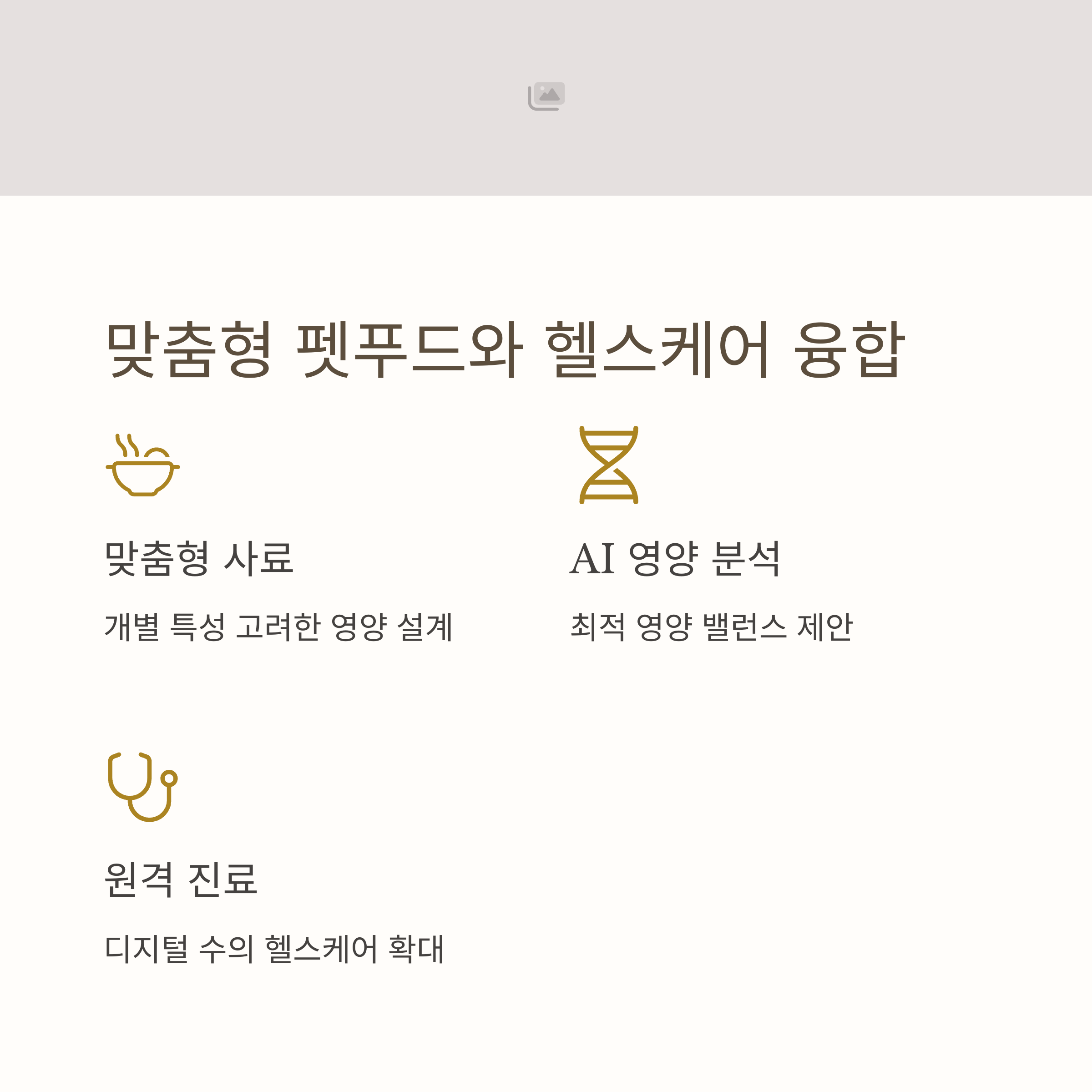 맞춤형 펫푸드와 헬스케어 융합

맞춤형 사료

개별 특성 고려한 영양 설계

AI 영양 분석

최적 영양 밸런스 제안

원격 진료

디지털 수의 헬스케어 확대