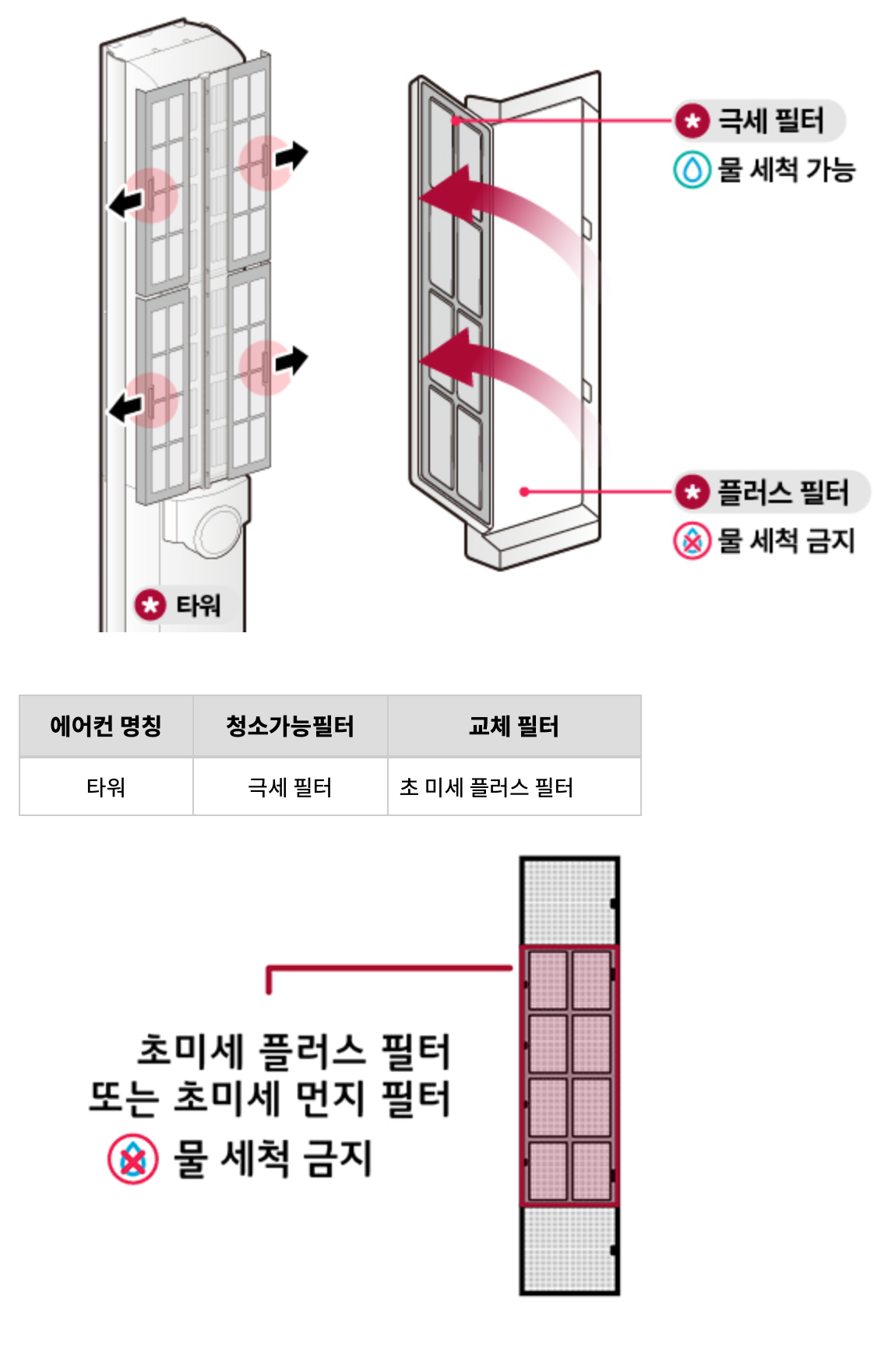 극세 필터
물 세척 가능

플러스 필터
물 세척 금지

타워

| 에어컨 명칭 | 청소가능필터 | 교체 필터 |
|---|---|---|
| 타워 | 극세 필터 | 초 미세 플러스 필터 |

초미세 플러스 필터
또는 초미세 먼지 필터
물 세척 금지