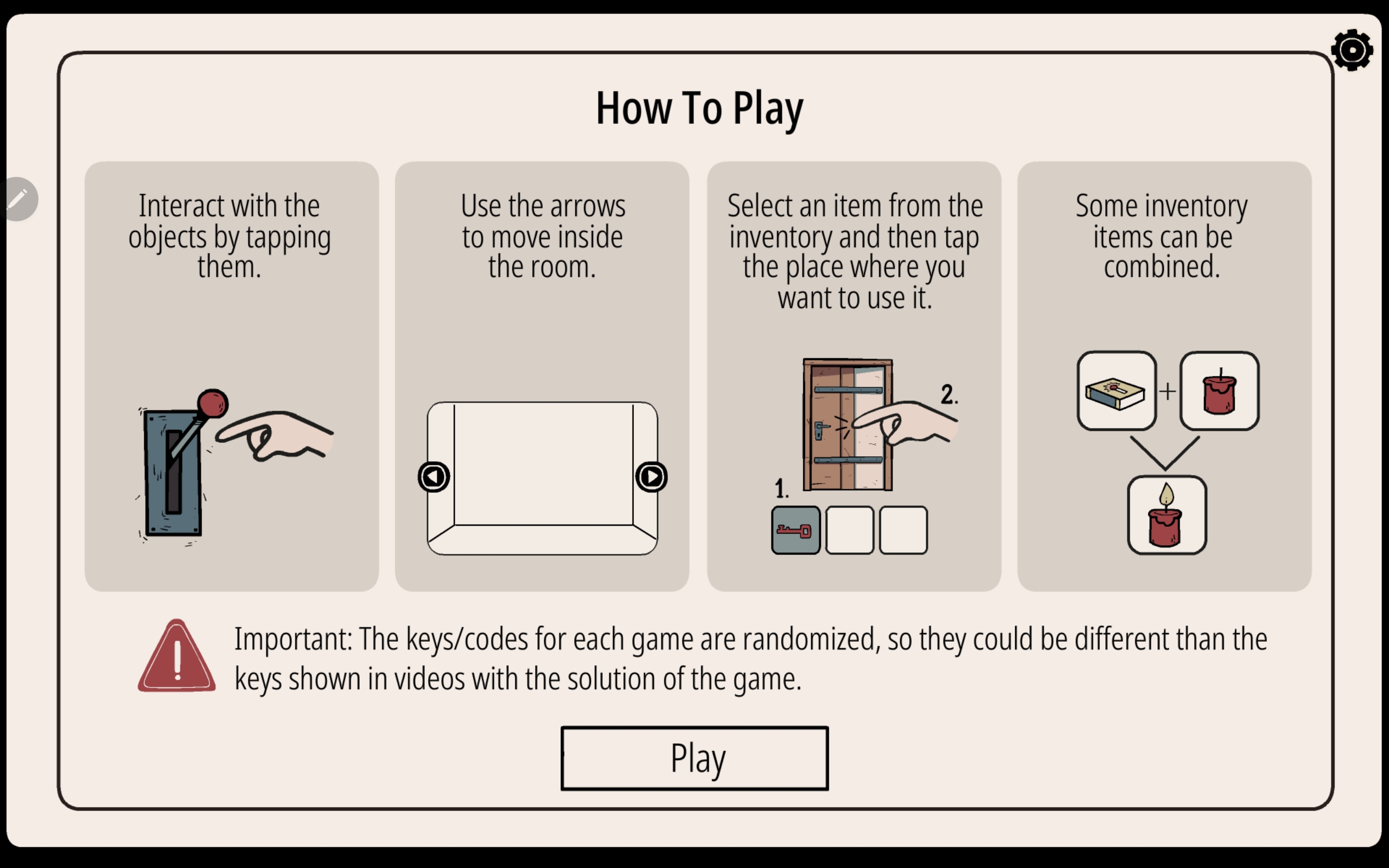 How To Play

Interact with the objects by tapping them.

Use the arrows to move inside the room.

Select an item from the inventory and then tap the place where you want to use it.

2.

1.

Some inventory items can be combined.

+

Important: The keys/codes for each game are randomized, so they could be different than the keys shown in videos with the solution of the game.

Play