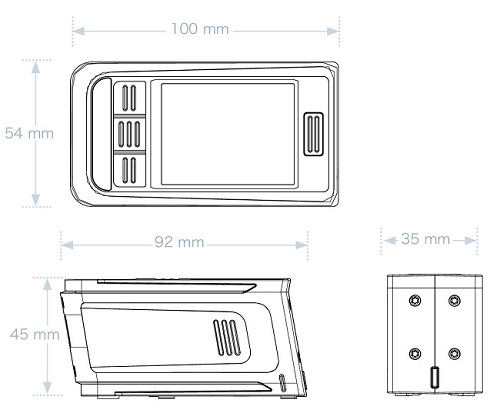 100 mm

54 mm

92 mm

35 mm

45 mm