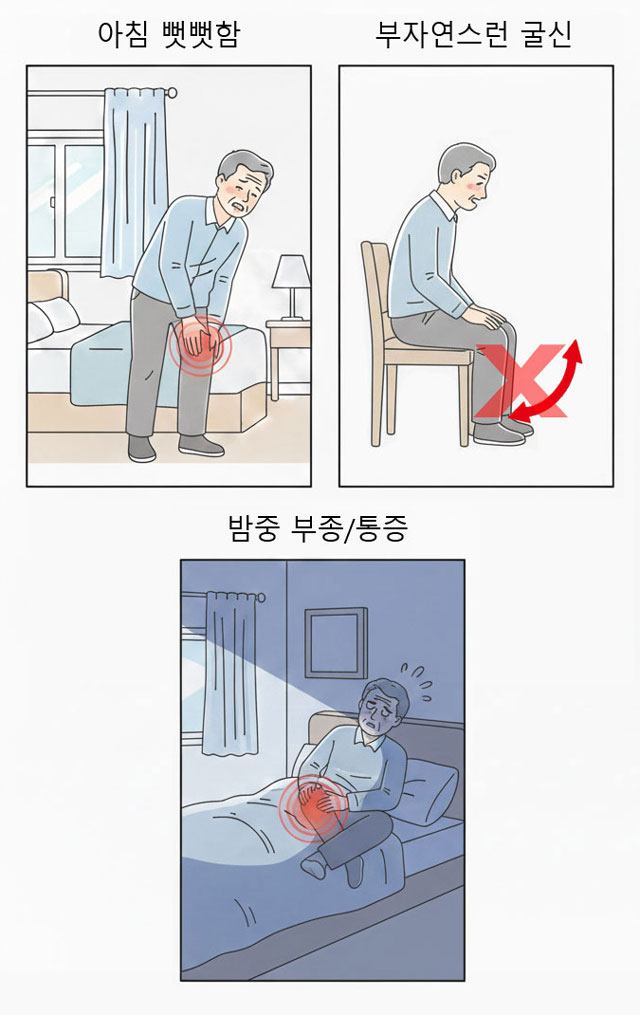 아침 뻣뻣함

부자연스런 굴신

밤중 부종/통증