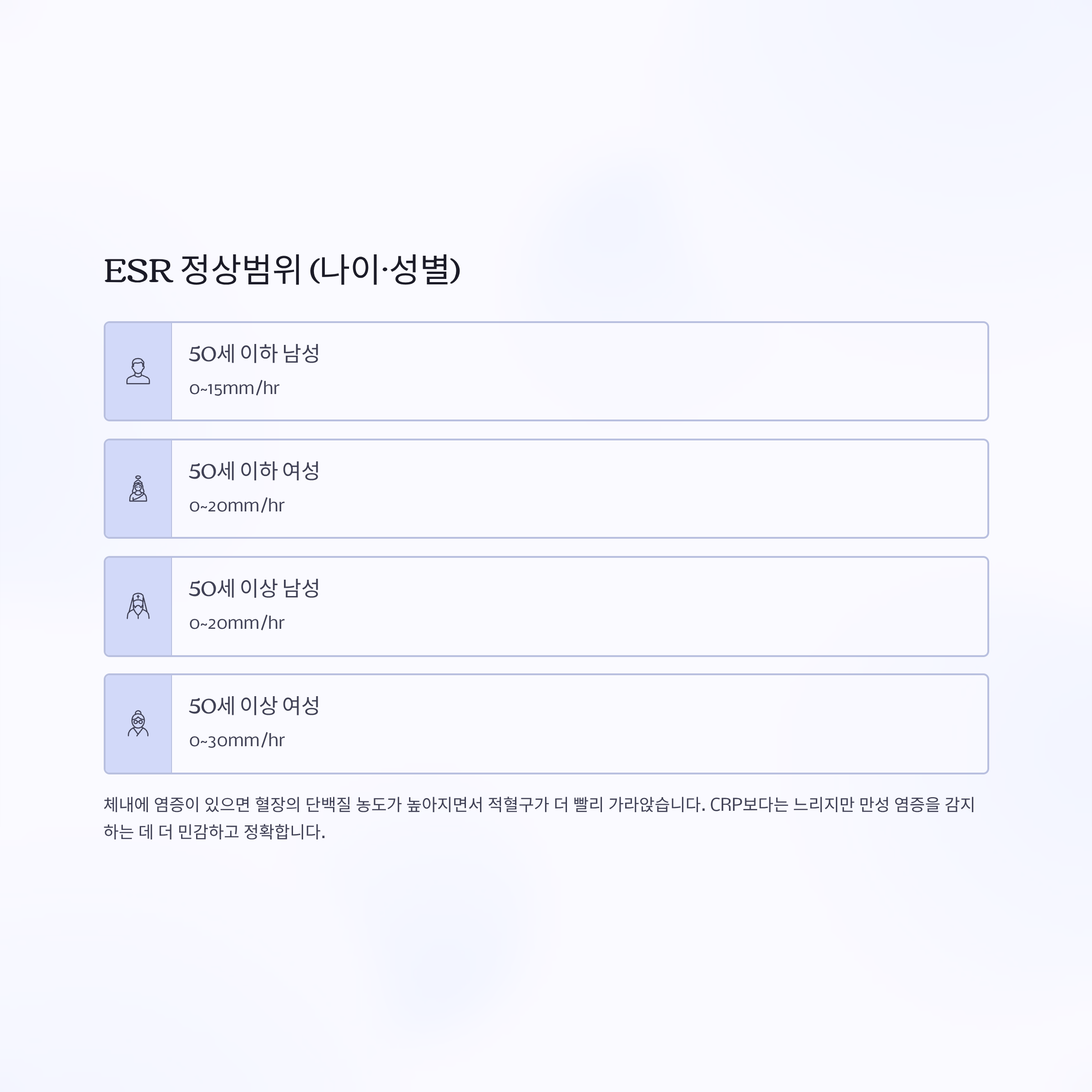 ESR 정상범위 (나이·성별)

50세 이하 남성
0~15mm/hr

50세 이하 여성
0~20mm/hr

50세 이상 남성
0~20mm/hr

50세 이상 여성
0~30mm/hr

체내에 염증이 있으면 혈장의 단백질 농도가 높아지면서 적혈구가 더 빨리 가라앉습니다. CRP보다는 느리지만 만성 염증을 감지하는 데 더 민감하고 정확합니다.