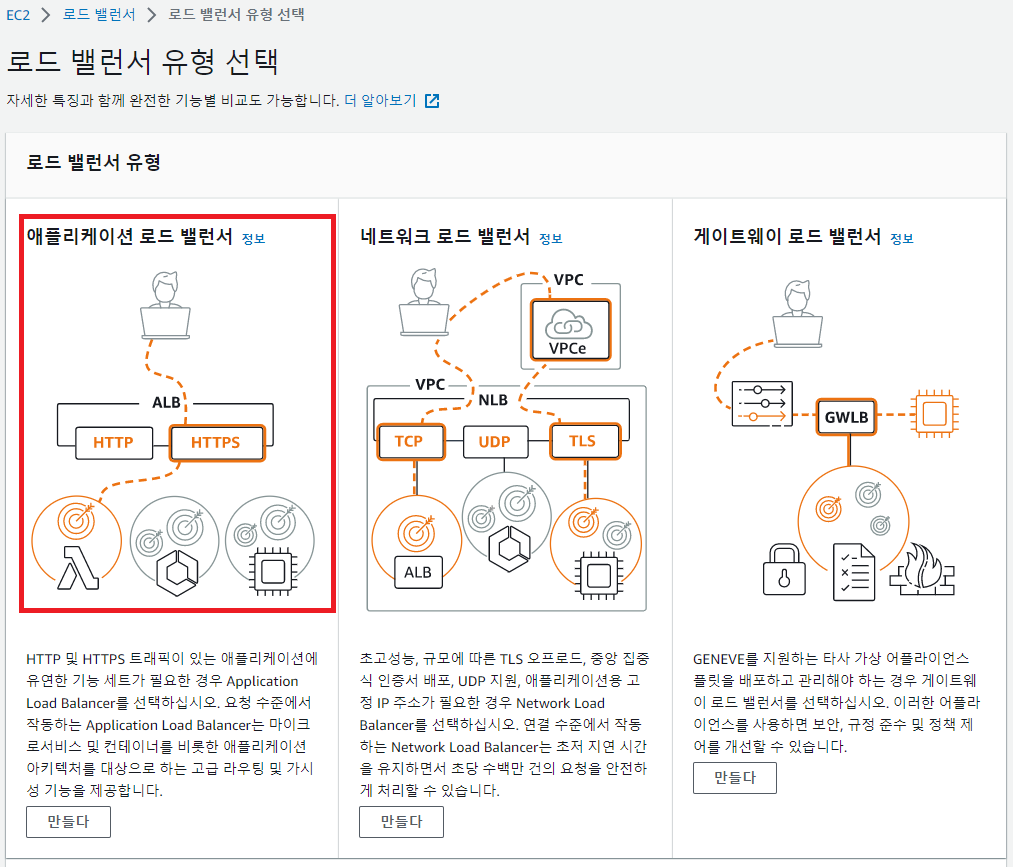 EC2 > 로드 밸런서 > 로드 밸런서 유형 선택

로드 밸런서 유형 선택

자세한 특징과 함께 완전한 기능별 비교도 가능합니다. 더 알아보기

로드 밸런서 유형

애플리케이션 로드 밸런서 정보

ALB

HTTP

HTTPS

HTTP 및 HTTPS 트래픽이 있는 애플리케이션에 유연한 기능 세트가 필요한 경우 Application Load Balancer를 선택하십시오. 요청 수준에서 작동하는 Application Load Balancer는 마이크로서비스 및 컨테이너를 비롯한 애플리케이션 아키텍처를 대상으로 하는 고급 라우팅 및 가시성 기능을 제공합니다.

만들다

네트워크 로드 밸런서 정보

VPC

VPCe

VPC

NLB

TCP

UDP

TLS

ALB

초고성능, 규모에 따른 TLS 오프로드, 중앙 집중식 인증서 배포, UDP 지원, 애플리케이션용 고정 IP 주소가 필요한 경우 Network Load Balancer를 선택하십시오. 연결 수준에서 작동하는 Network Load Balancer는 초저 지연 시간을 유지하면서 초당 수백만 건의 요청을 안전하게 처리할 수 있습니다.

만들다

게이트웨이 로드 밸런서 정보

GWLB

GENEVE를 지원하는 타사 가상 어플라이언스 플릿을 배포하고 관리해야 하는 경우 게이트웨이 로드 밸런서를 선택하십시오. 이러한 어플라이언스를 사용하면 보안, 규정 준수 및 정책 제어를 개선할 수 있습니다.

만들다