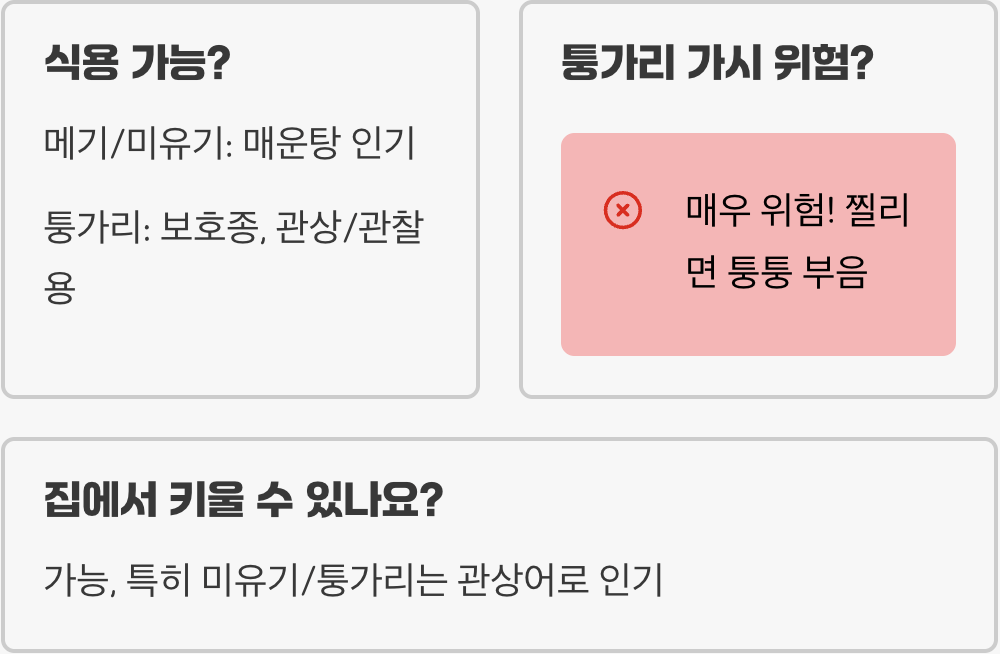 식용 가능?

메기/미유기: 매운탕 인기

퉁가리: 보호종, 관상/관찰용

퉁가리 가시 위험?

매우 위험! 찔리면 퉁퉁 부음

집에서 키울 수 있나요?

가능, 특히 미유기/퉁가리는 관상어로 인기