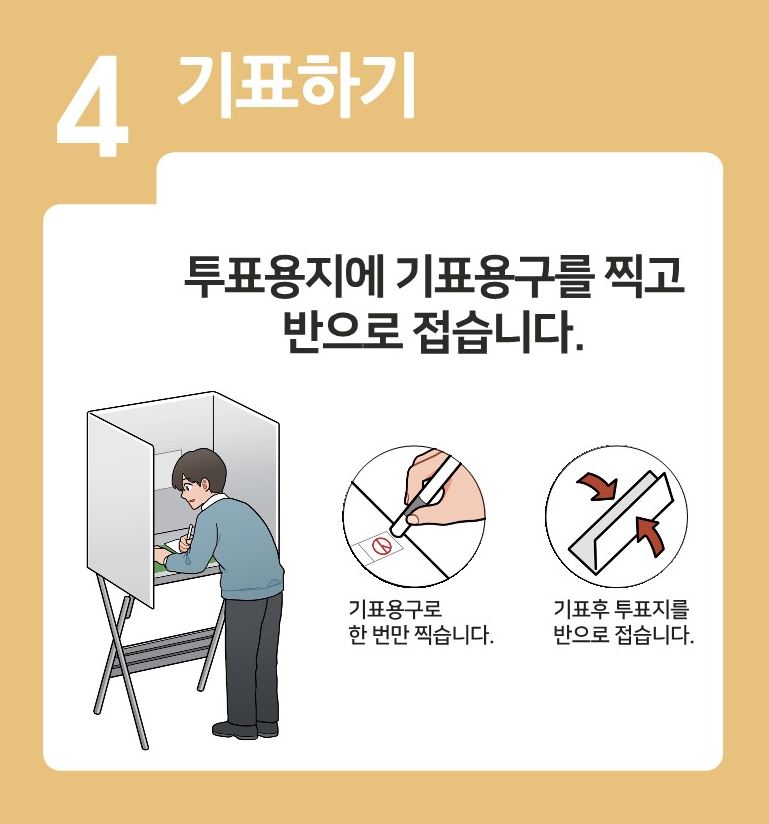 4 기표하기

투표용지에 기표용구를 찍고 반으로 접습니다.

기표용구로 한 번만 찍습니다.

기표후 투표지를 반으로 접습니다.