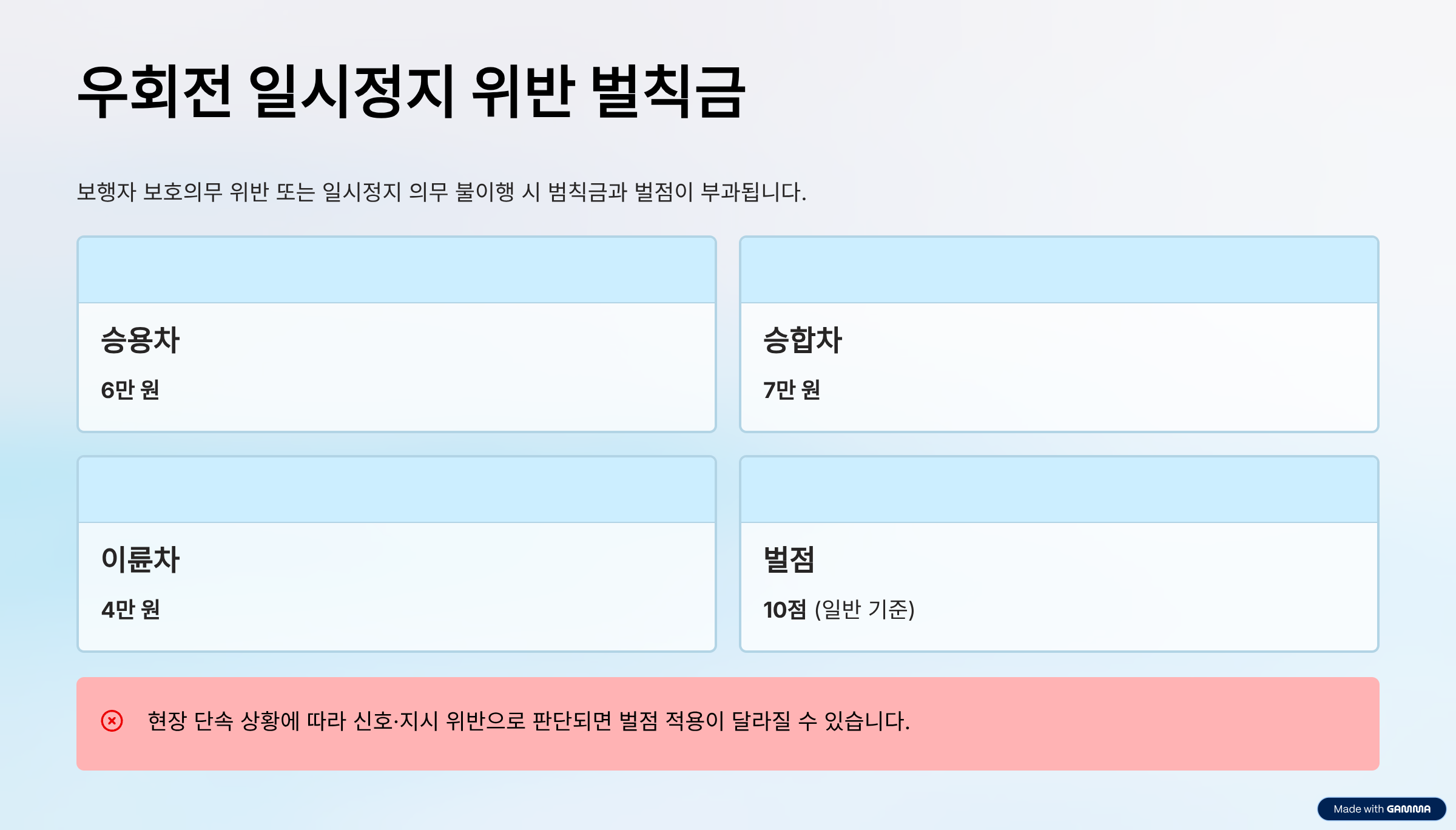 우회전 일시정지 위반 벌칙금

보행자 보호의무 위반 또는 일시정지 의무 불이행 시 범칙금과 벌점이 부과됩니다.

승용차

6만 원

승합차

7만 원

이륜차

4만 원

벌점

10점 (일반 기준)

현장 단속 상황에 따라 신호·지시 위반으로 판단되면 벌점 적용이 달라질 수 있습니다.

Made with GAMMA