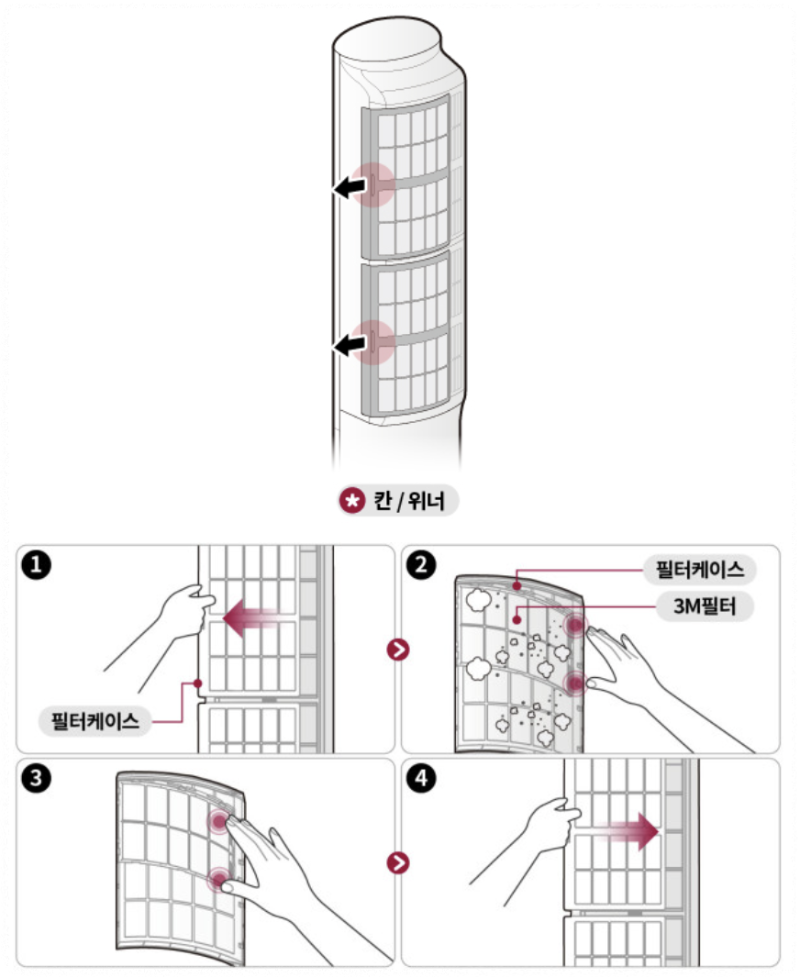 칸 / 위너

1

필터케이스

2

필터케이스

3M필터

3

4