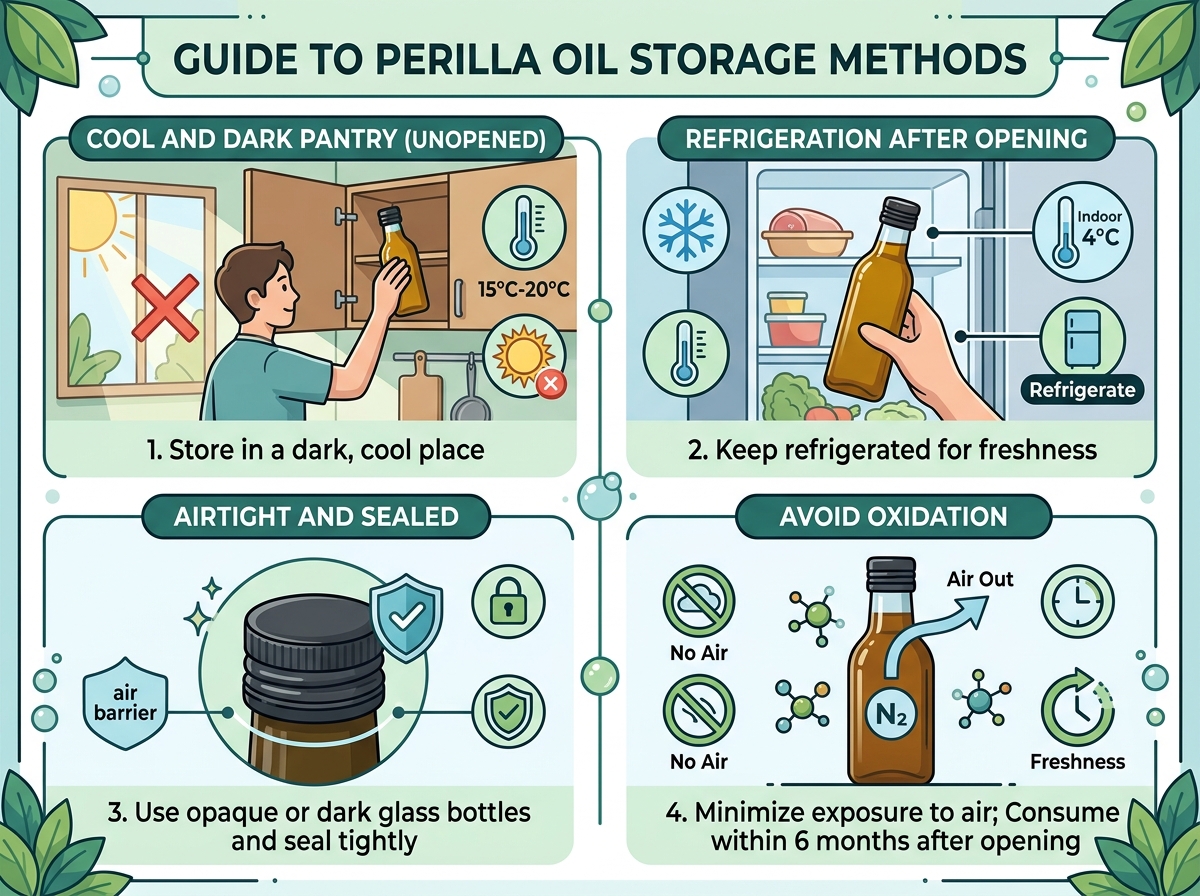 GUIDE TO PERILLA OIL STORAGE METHODS

COOL AND DARK PANTRY (UNOPENED)

15°C-20°C

1. Store in a dark, cool place

REFRIGERATION AFTER OPENING

Indoor 4°C

Refrigerate

2. Keep refrigerated for freshness

AIRTIGHT AND SEALED

air barrier

3. Use opaque or dark glass bottles and seal tightly

AVOID OXIDATION

No Air

No Air

Air Out

$N_2$

Freshness

4. Minimize exposure to air; Consume within 6 months after opening