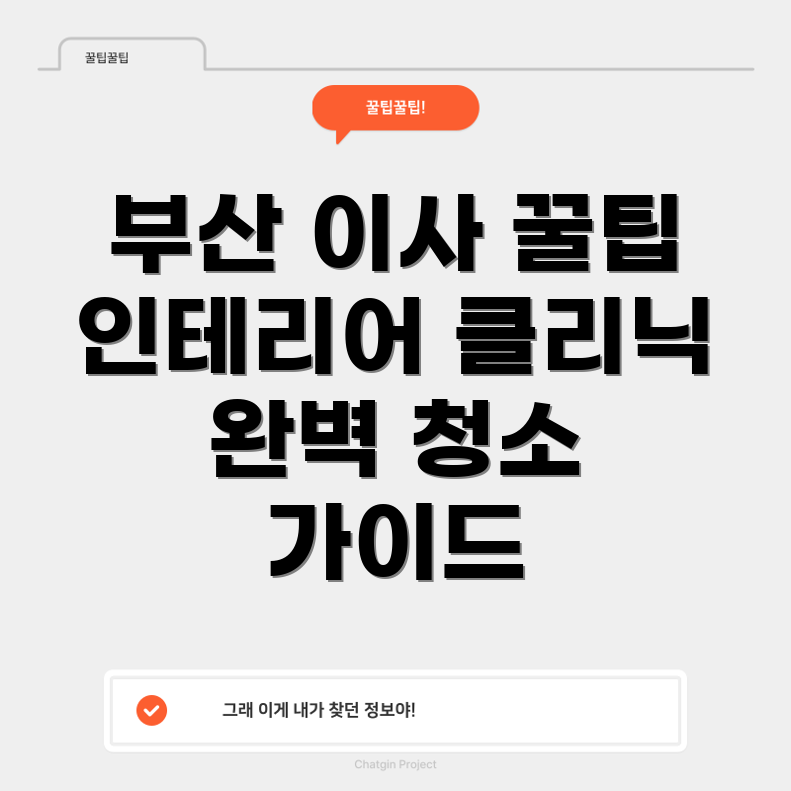 꿀팁꿀팁

꿀팁꿀팁!

부산 이사 꿀팁
인테리어 클리닉
완벽 청소
가이드

그래 이게 내가 찾던 정보야!

Chatgin Project