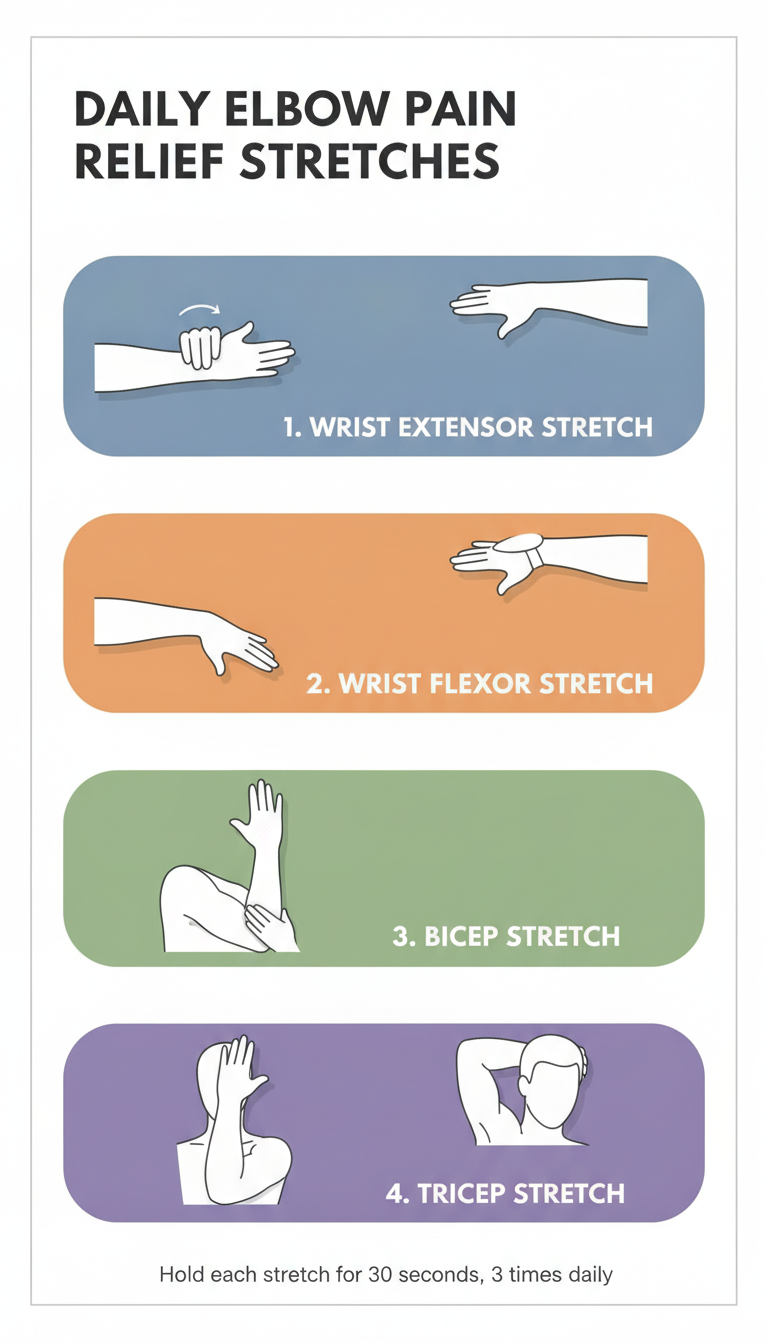 DAILY ELBOW PAIN RELIEF STRETCHES

1. WRIST EXTENSOR STRETCH

2. WRIST FLEXOR STRETCH

3. BICEP STRETCH

4. TRICEP STRETCH

Hold each stretch for 30 seconds, 3 times daily