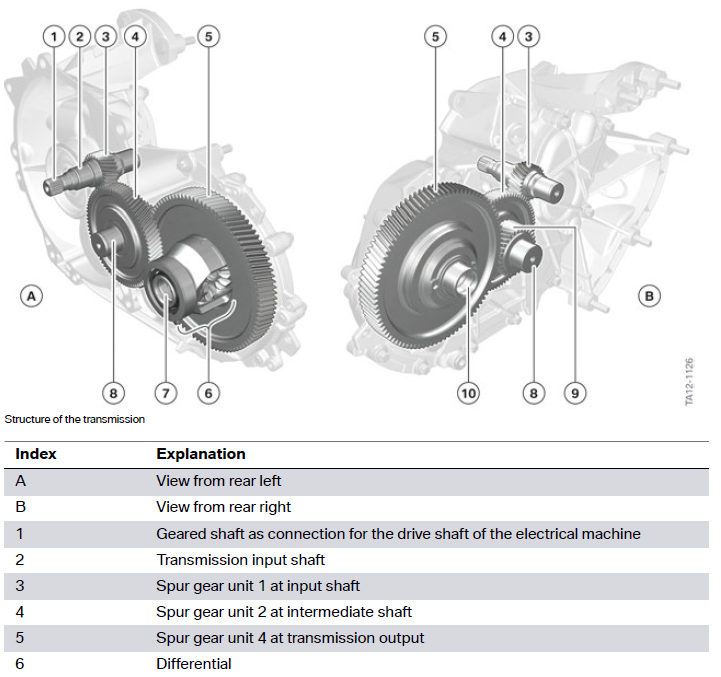 1 2 3 4 5

A

8 7 6

5 4 3

B

10 8 9

TA12-1126

Structure of the transmission

| Index | Explanation |
|---|---|
| A | View from rear left |
| B | View from rear right |
| 1 | Geared shaft as connection for the drive shaft of the electrical machine |
| 2 | Transmission input shaft |
| 3 | Spur gear unit 1 at input shaft |
| 4 | Spur gear unit 2 at intermediate shaft |
| 5 | Spur gear unit 4 at transmission output |
| 6 | Differential |