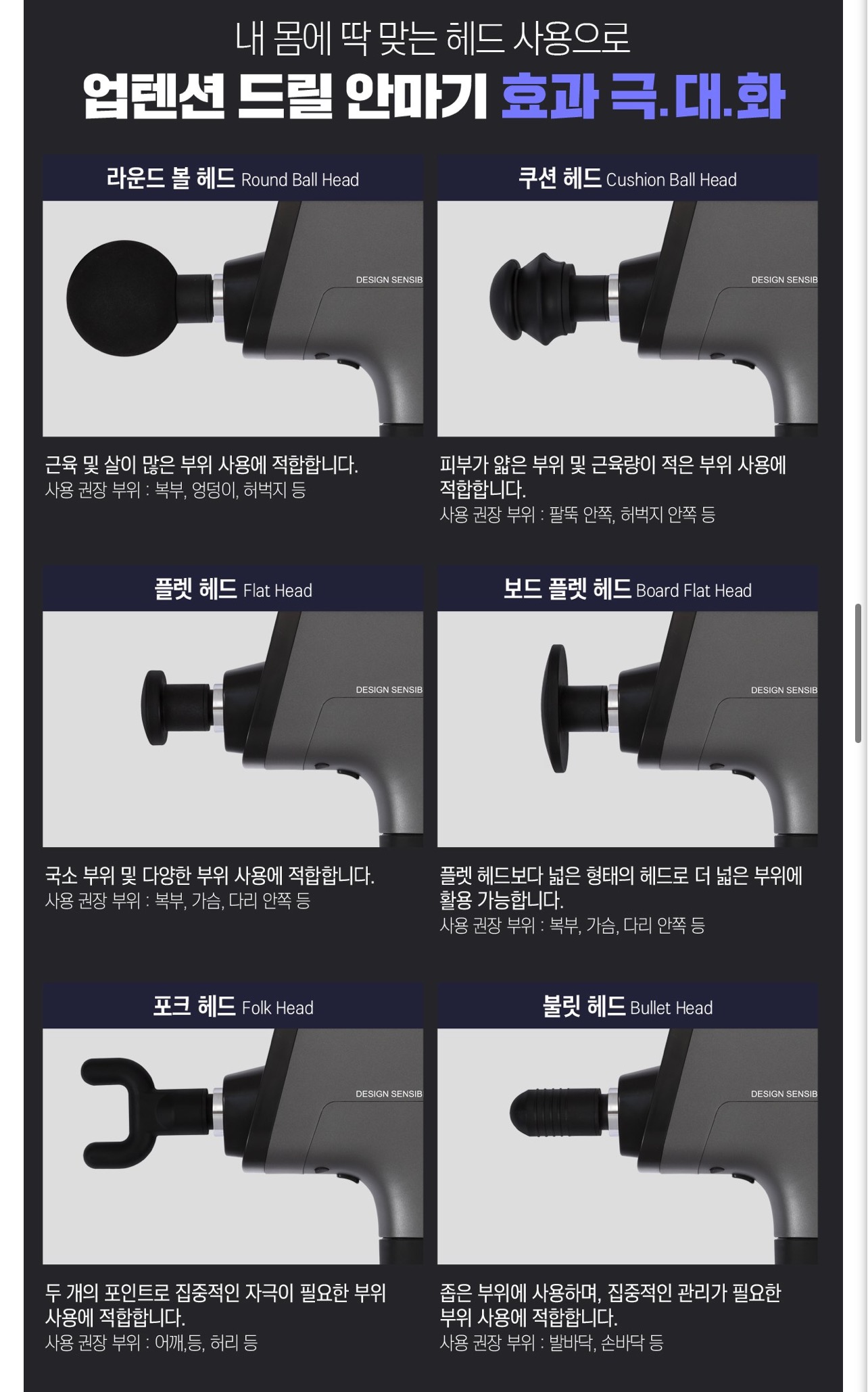 내 몸에 딱 맞는 헤드 사용으로
업텐션 드릴 안마기 효과 극.대.화

라운드 볼 헤드 Round Ball Head

DESIGN SENSIB

근육 및 살이 많은 부위 사용에 적합합니다.
사용 권장 부위 : 복부, 엉덩이, 허벅지 등

쿠션 헤드 Cushion Ball Head

DESIGN SENSIB

피부가 얇은 부위 및 근육량이 적은 부위 사용에 적합합니다.
사용 권장 부위 : 팔뚝 안쪽, 허벅지 안쪽 등

플렛 헤드 Flat Head

DESIGN SENSIB

국소 부위 및 다양한 부위 사용에 적합합니다.
사용 권장 부위 : 복부, 가슴, 다리 안쪽 등

보드 플렛 헤드 Board Flat Head

DESIGN SENSIB

플렛 헤드보다 넓은 형태의 헤드로 더 넓은 부위에 활용 가능합니다.
사용 권장 부위 : 복부, 가슴, 다리 안쪽 등

포크 헤드 Folk Head

DESIGN SENSIB

두 개의 포인트로 집중적인 자극이 필요한 부위 사용에 적합합니다.
사용 권장 부위 : 어깨,등, 허리 등

불릿 헤드 Bullet Head

DESIGN SENSIB

좁은 부위에 사용하며, 집중적인 관리가 필요한 부위 사용에 적합합니다.
사용 권장 부위 : 발바닥, 손바닥 등