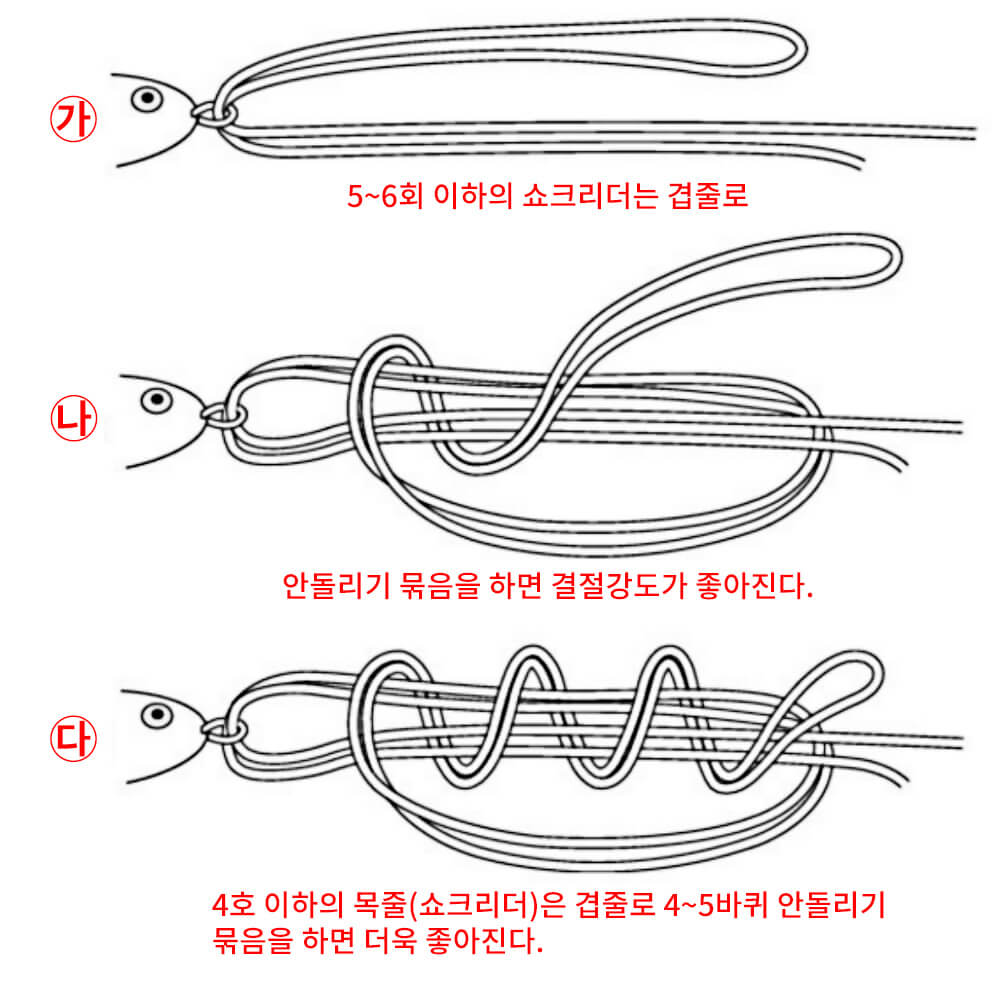 가

5~6회 이하의 쇼크리더는 겹줄로

나

안돌리기 묶음을 하면 결절강도가 좋아진다.

다

4호 이하의 목줄(쇼크리더)은 겹줄로 4~5바퀴 안돌리기 묶음을 하면 더욱 좋아진다.