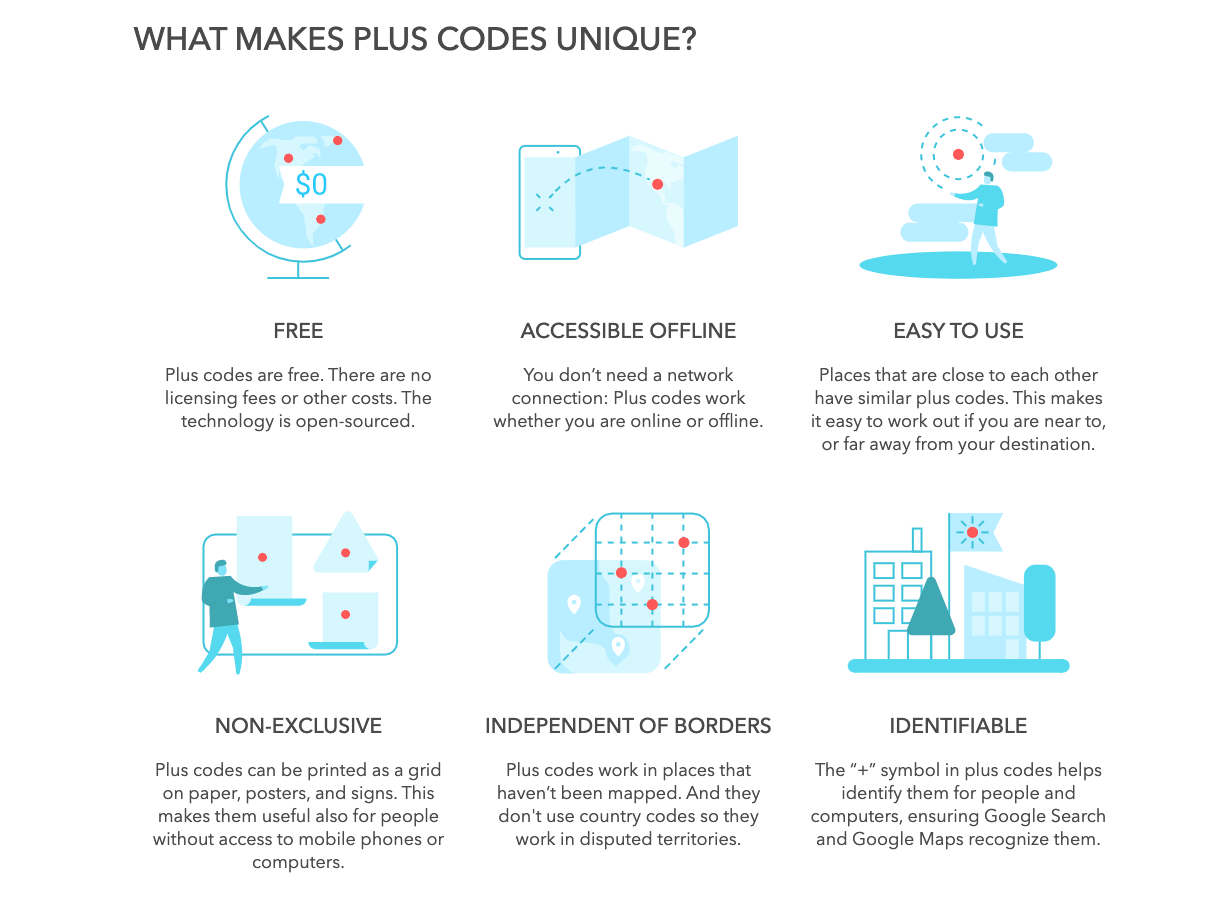 WHAT MAKES PLUS CODES UNIQUE?

$0

FREE

Plus codes are free. There are no licensing fees or other costs. The technology is open-sourced.

ACCESSIBLE OFFLINE

You don't need a network connection: Plus codes work whether you are online or offline.

EASY TO USE

Places that are close to each other have similar plus codes. This makes it easy to work out if you are near to, or far away from your destination.

NON-EXCLUSIVE

Plus codes can be printed as a grid on paper, posters, and signs. This makes them useful also for people without access to mobile phones or computers.

INDEPENDENT OF BORDERS

Plus codes work in places that haven't been mapped. And they don't use country codes so they work in disputed territories.

IDENTIFIABLE

The "+" symbol in plus codes helps identify them for people and computers, ensuring Google Search and Google Maps recognize them.