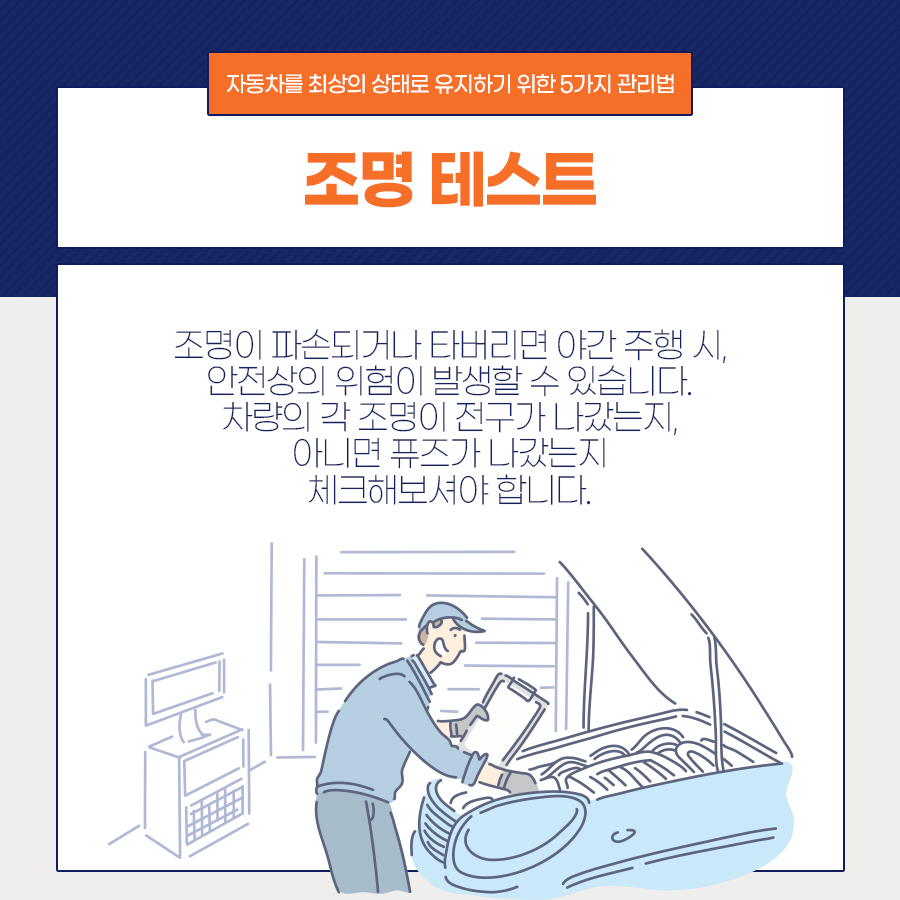 자동차를 최상의 상태로 유지하기 위한 5가지 관리법

조명 테스트

조명이 파손되거나 타버리면 야간 주행 시, 안전상의 위험이 발생할 수 있습니다. 차량의 각 조명이 전구가 나갔는지, 아니면 퓨즈가 나갔는지 체크해보셔야 합니다.