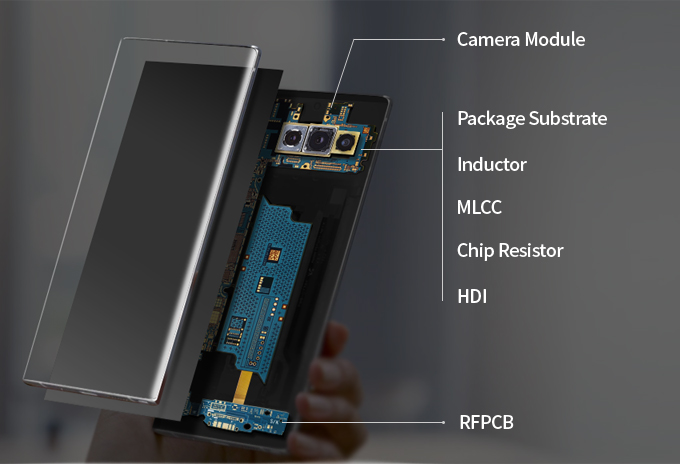 Camera Module

Package Substrate

Inductor

MLCC

Chip Resistor

HDI

RFPCB