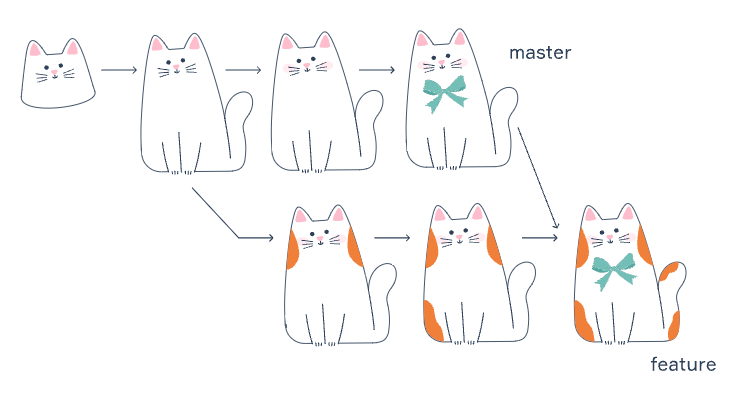 master

feature