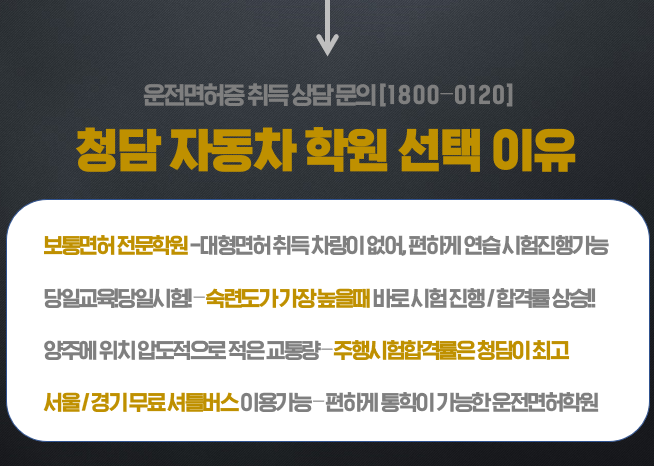 운전면허증 취득 상담 문의 [1800-0120]

청담 자동차 학원 선택 이유

보통면허 전문학원 - 대형면허 취득 차량이 없어, 편하게 연습 시험진행 가능

당일교육 당일시험 - 숙련도가 가장 높을때 바로 시험 진행 / 합격률 상승!

양주에 위치 압도적으로 적은 교통량 - 주행시험합격률은 청담이 최고

서울 / 경기 무료 셔틀버스 이용가능 - 편하게 통학이 가능한 운전면허학원