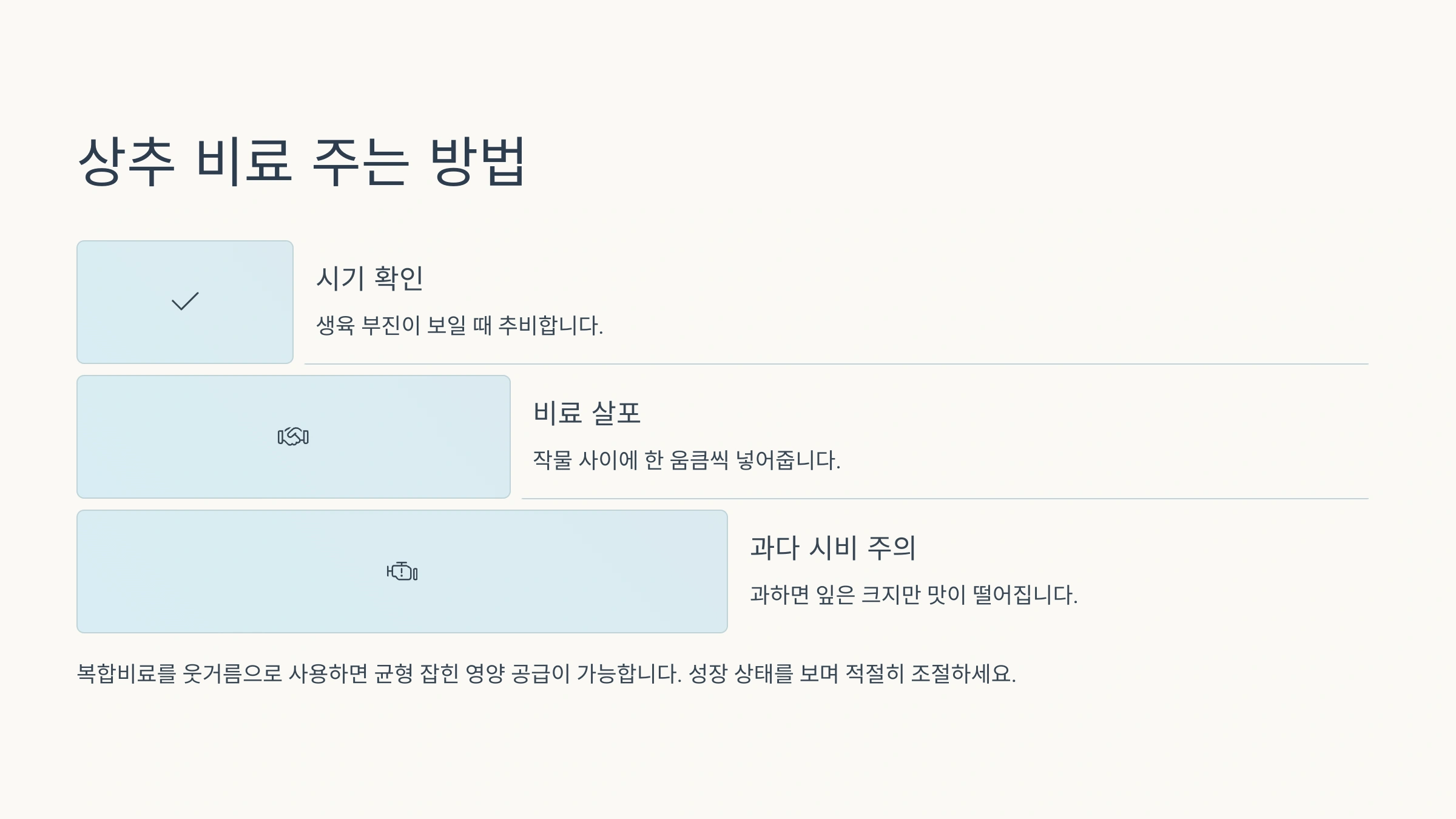 상추 비료 주는 방법

시기 확인

생육 부진이 보일 때 추비합니다.

비료 살포

작물 사이에 한 움큼씩 넣어줍니다.

과다 시비 주의

과하면 잎은 크지만 맛이 떨어집니다.

복합비료를 웃거름으로 사용하면 균형 잡힌 영양 공급이 가능합니다. 성장 상태를 보며 적절히 조절하세요.