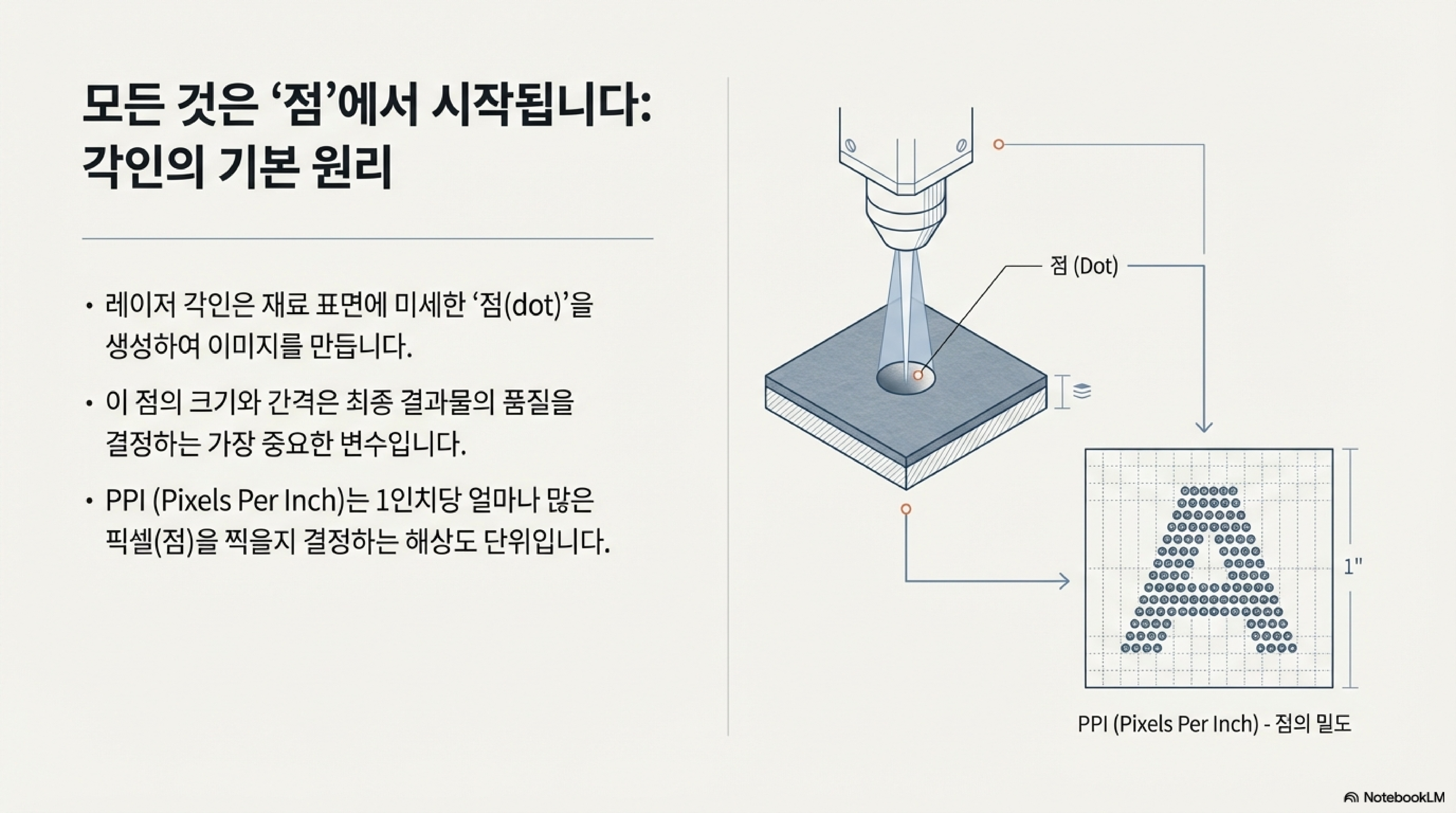 모든 것은 ‘점’에서 시작됩니다: 각인의 기본 원리

• 레이저 각인은 재료 표면에 미세한 ‘점(dot)’을 생성하여 이미지를 만듭니다.

• 이 점의 크기와 간격은 최종 결과물의 품질을 결정하는 가장 중요한 변수입니다.

• PPI (Pixels Per Inch)는 1인치당 얼마나 많은 픽셀(점)을 찍을지 결정하는 해상도 단위입니다.

점 (Dot)

1"

PPI (Pixels Per Inch) - 점의 밀도

NotebookLM