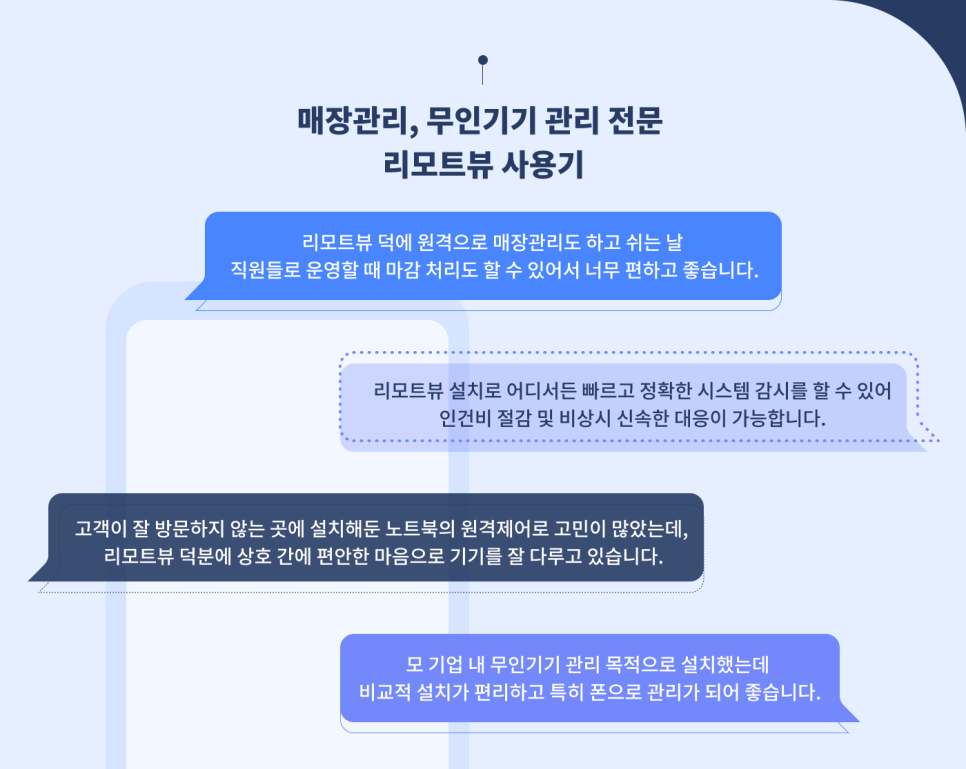 매장관리, 무인기기 관리 전문
리모트뷰 사용기

리모트뷰 덕에 원격으로 매장관리도 하고 쉬는 날 직원들로 운영할 때 마감 처리도 할 수 있어서 너무 편하고 좋습니다.

리모트뷰 설치로 어디서든 빠르고 정확한 시스템 감시를 할 수 있어 인건비 절감 및 비상시 신속한 대응이 가능합니다.

고객이 잘 방문하지 않는 곳에 설치해둔 노트북의 원격제어로 고민이 많았는데, 리모트뷰 덕분에 상호 간에 편안한 마음으로 기기를 잘 다루고 있습니다.

모 기업 내 무인기기 관리 목적으로 설치했는데 비교적 설치가 편리하고 특히 폰으로 관리가 되어 좋습니다.