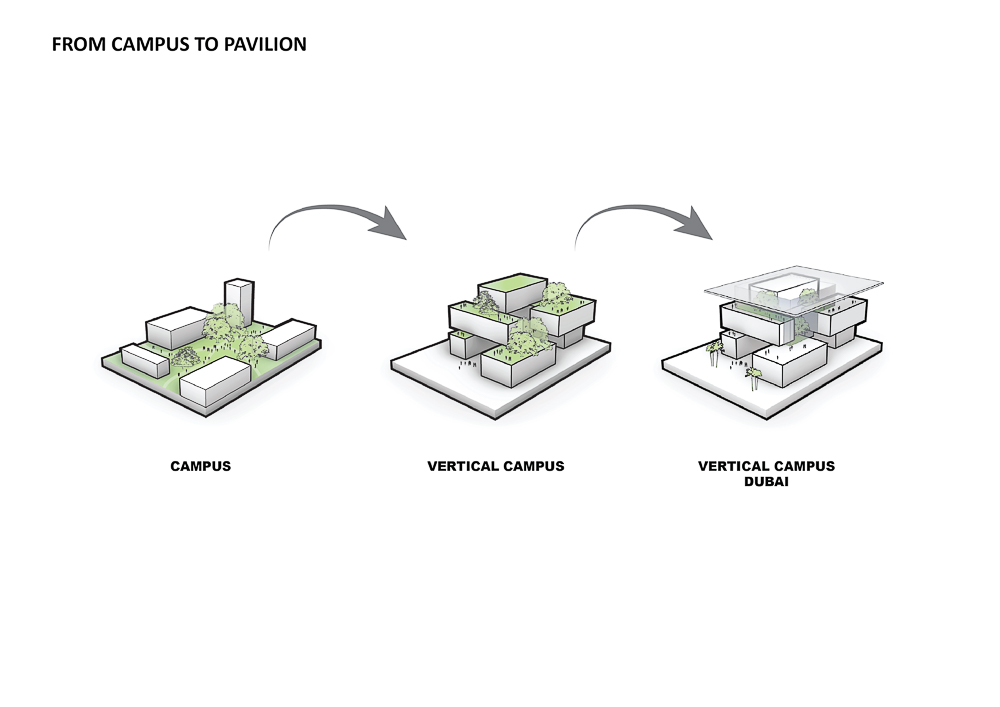 FROM CAMPUS TO PAVILION

CAMPUS

VERTICAL CAMPUS

VERTICAL CAMPUS DUBAI