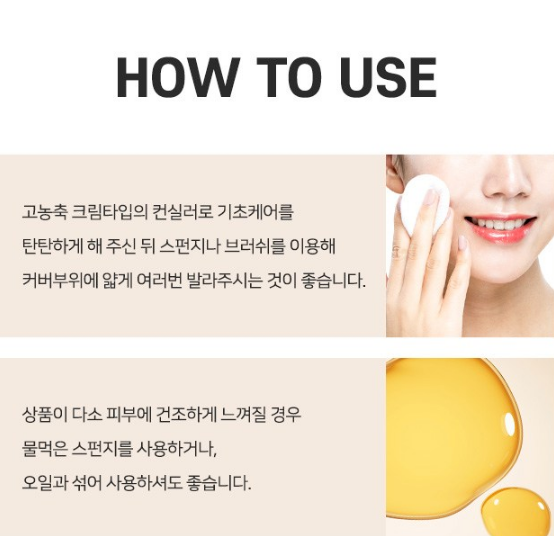 HOW TO USE

고농축 크림타입의 컨실러로 기초케어를 탄탄하게 해 주신 뒤 스펀지나 브러쉬를 이용해 커버부위에 얇게 여러번 발라주시는 것이 좋습니다.

상품이 다소 피부에 건조하게 느껴질 경우 물먹은 스펀지를 사용하거나, 오일과 섞어 사용하셔도 좋습니다.