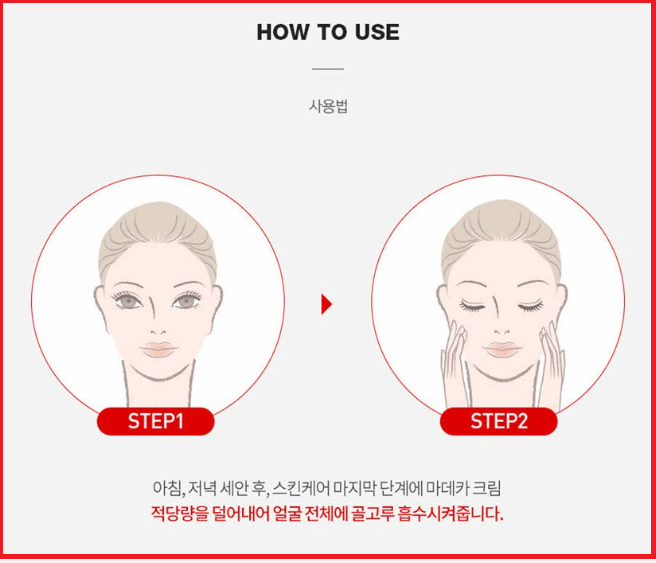 HOW TO USE

사용법

STEP1

STEP2

아침, 저녁 세안 후, 스킨케어 마지막 단계에 마데카 크림
적당량을 덜어내어 얼굴 전체에 골고루 흡수시켜줍니다.