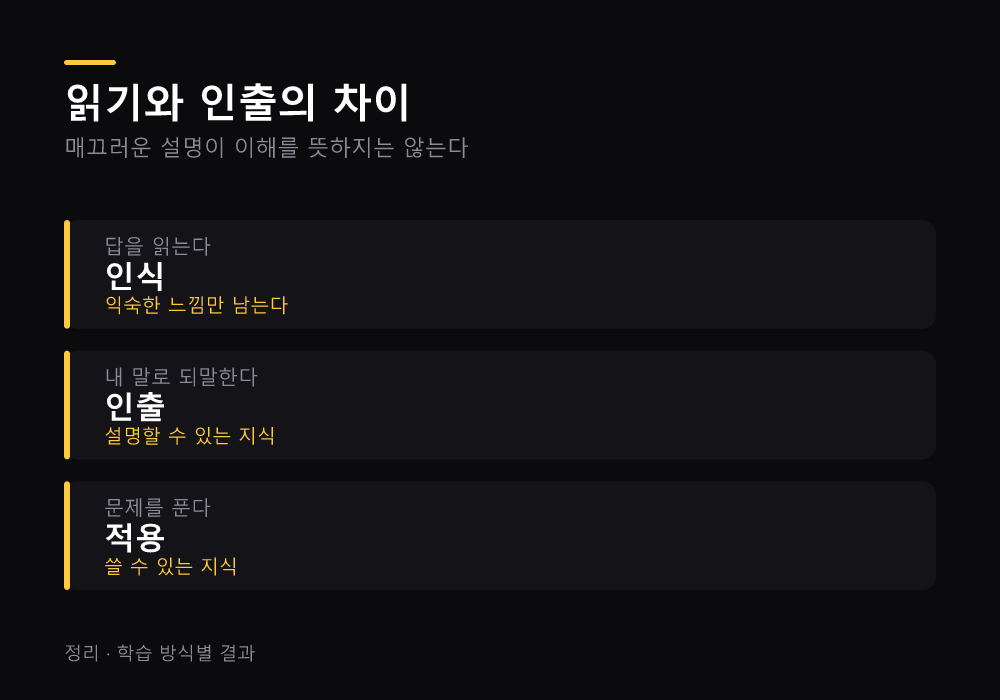 읽기와 인출의 차이
매끄러운 설명이 이해를 뜻하지는 않는다

답을 읽는다
인식
익숙한 느낌만 남는다

내 말로 되말한다
인출
설명할 수 있는 지식

문제를 푼다
적용
쓸 수 있는 지식

정리 · 학습 방식별 결과