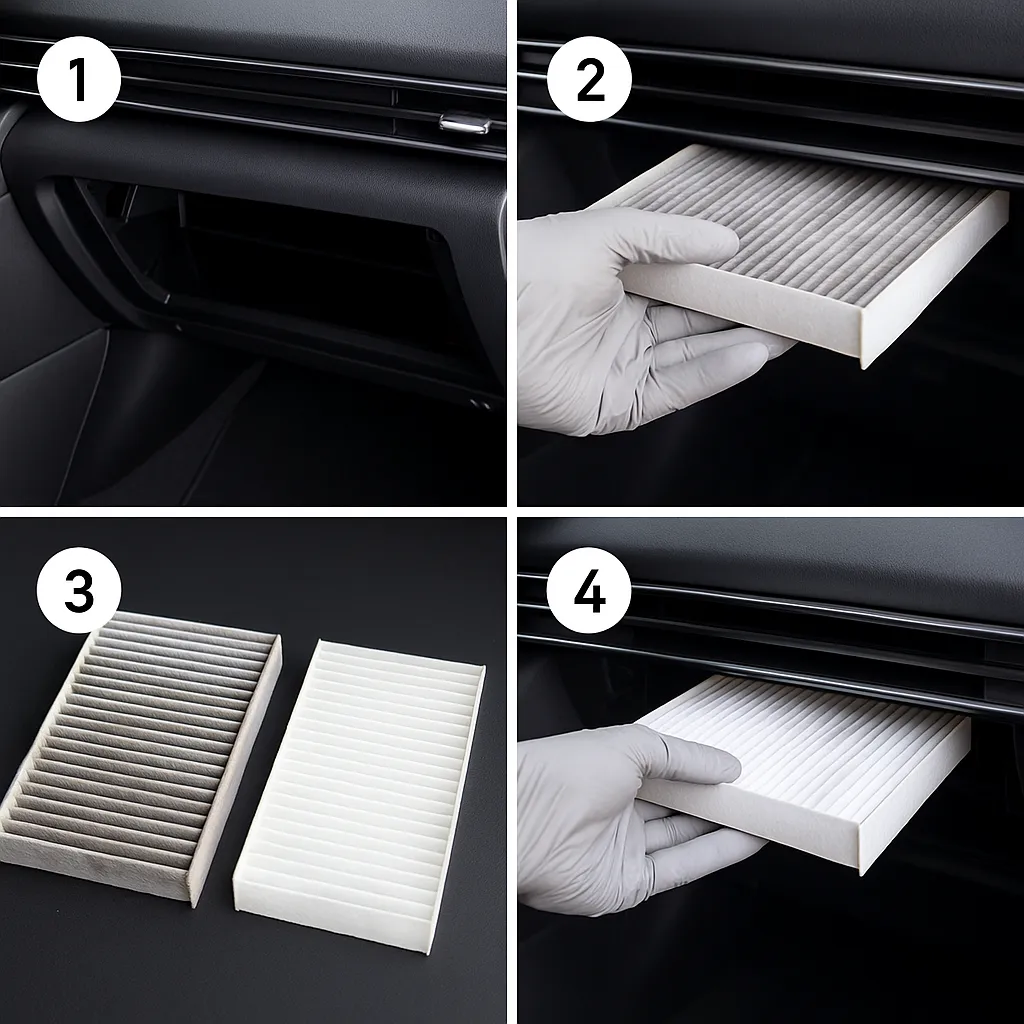 1

2

3

4