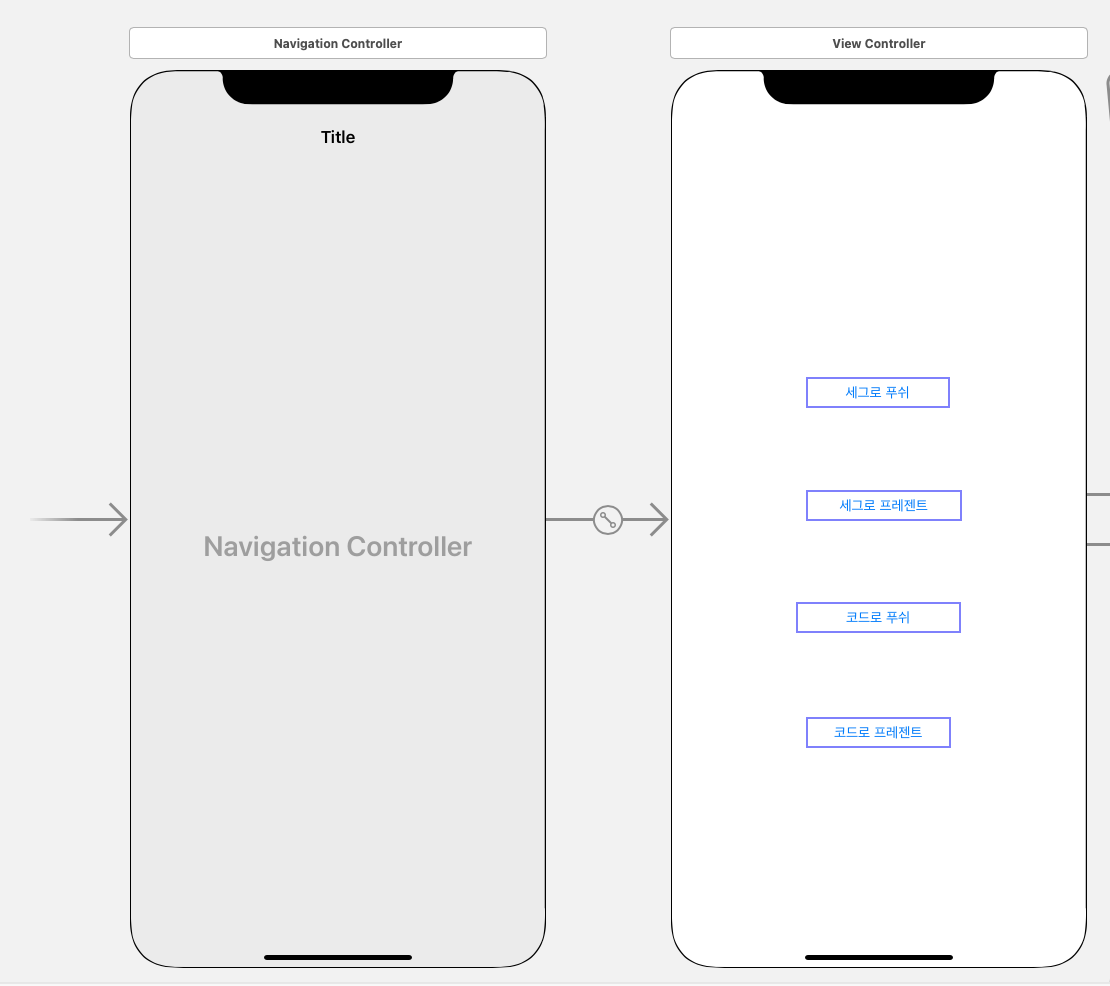 Navigation Controller

Title

Navigation Controller

View Controller

세그로 푸쉬

세그로 프레젠트

코드로 푸쉬

코드로 프레젠트