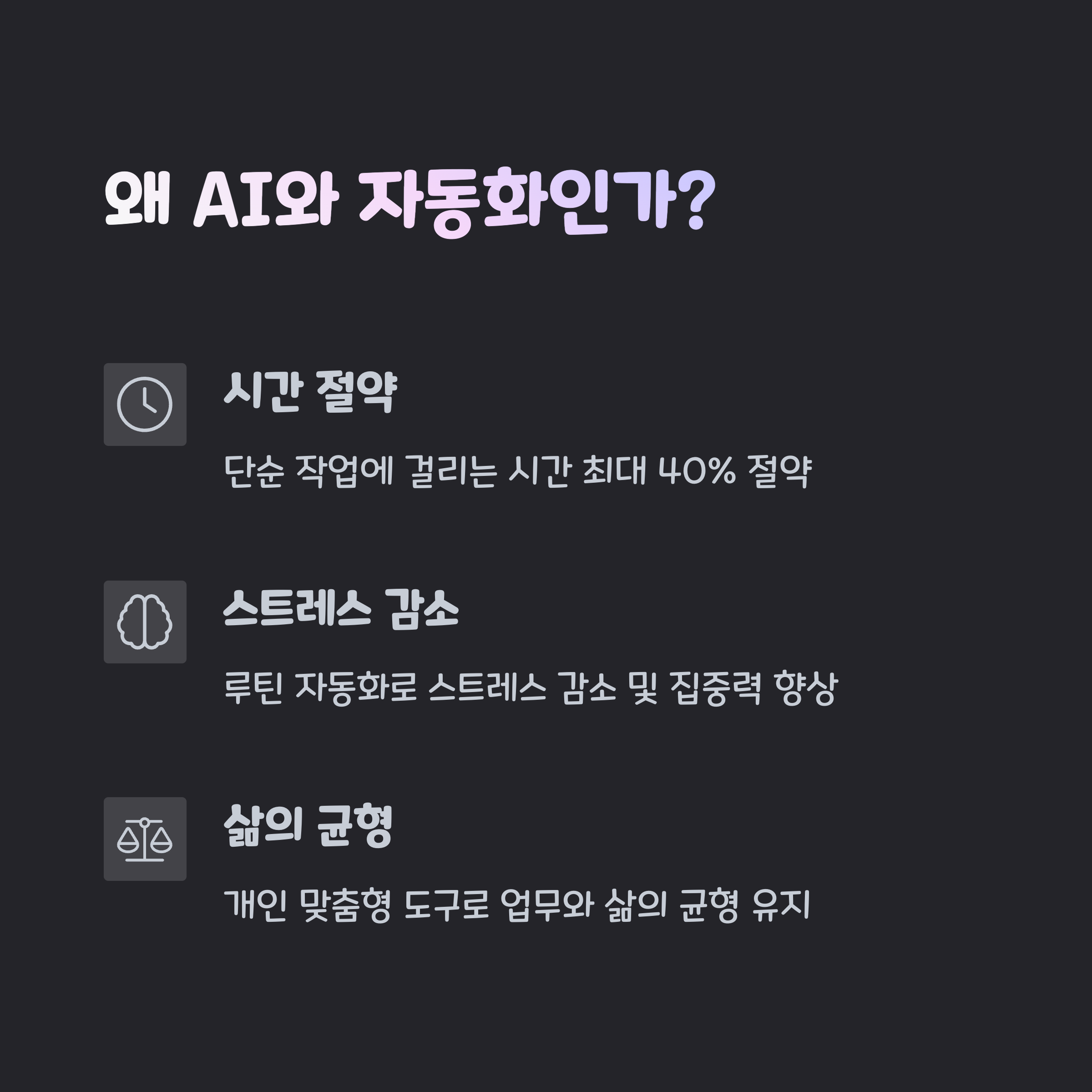 왜 AI와 자동화인가?

시간 절약

단순 작업에 걸리는 시간 최대 40% 절약

스트레스 감소

루틴 자동화로 스트레스 감소 및 집중력 향상

삶의 균형

개인 맞춤형 도구로 업무와 삶의 균형 유지