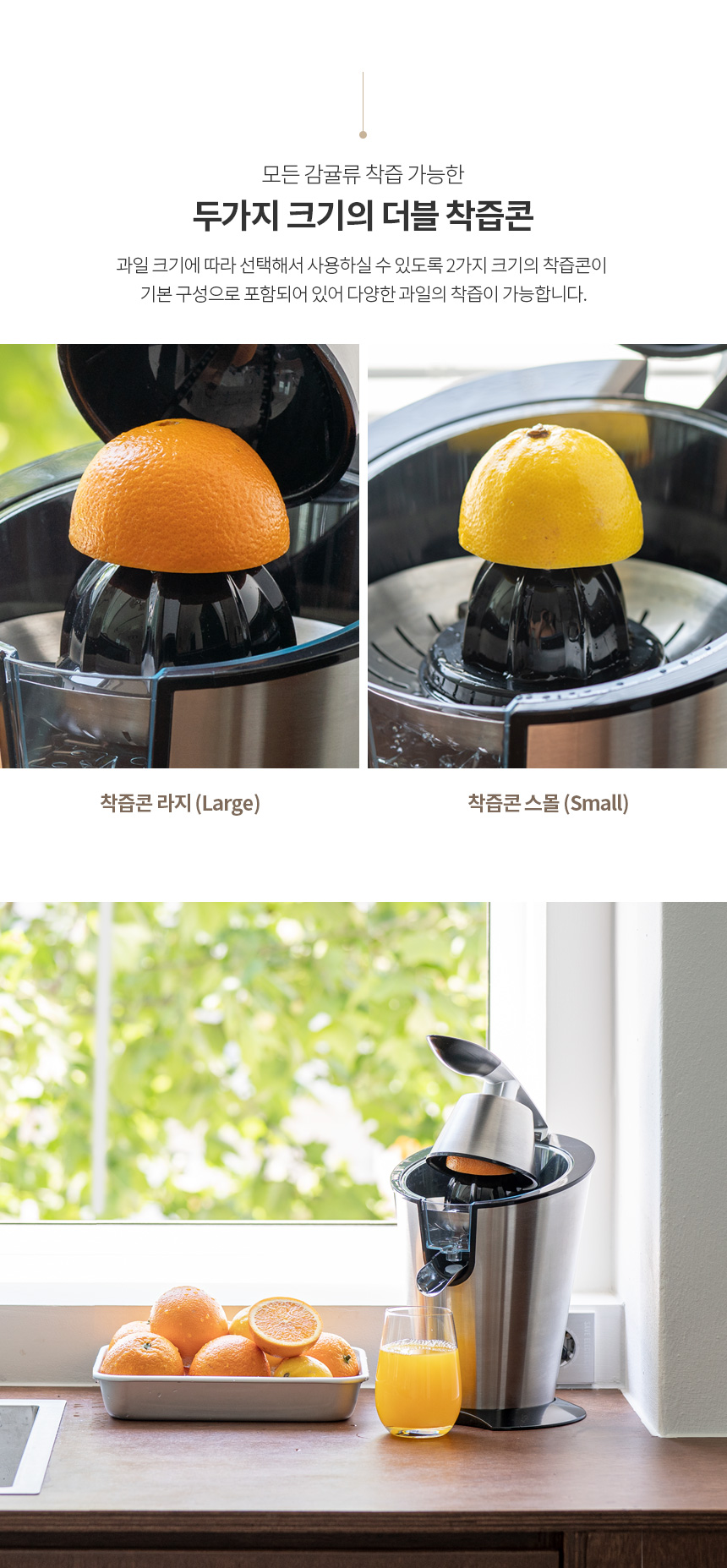 모든 감귤류 착즙 가능한
두가지 크기의 더블 착즙콘

과일 크기에 따라 선택해서 사용하실 수 있도록 2가지 크기의 착즙콘이 기본 구성으로 포함되어 있어 다양한 과일의 착즙이 가능합니다.

착즙콘 라지 (Large)

착즙콘 스몰 (Small)