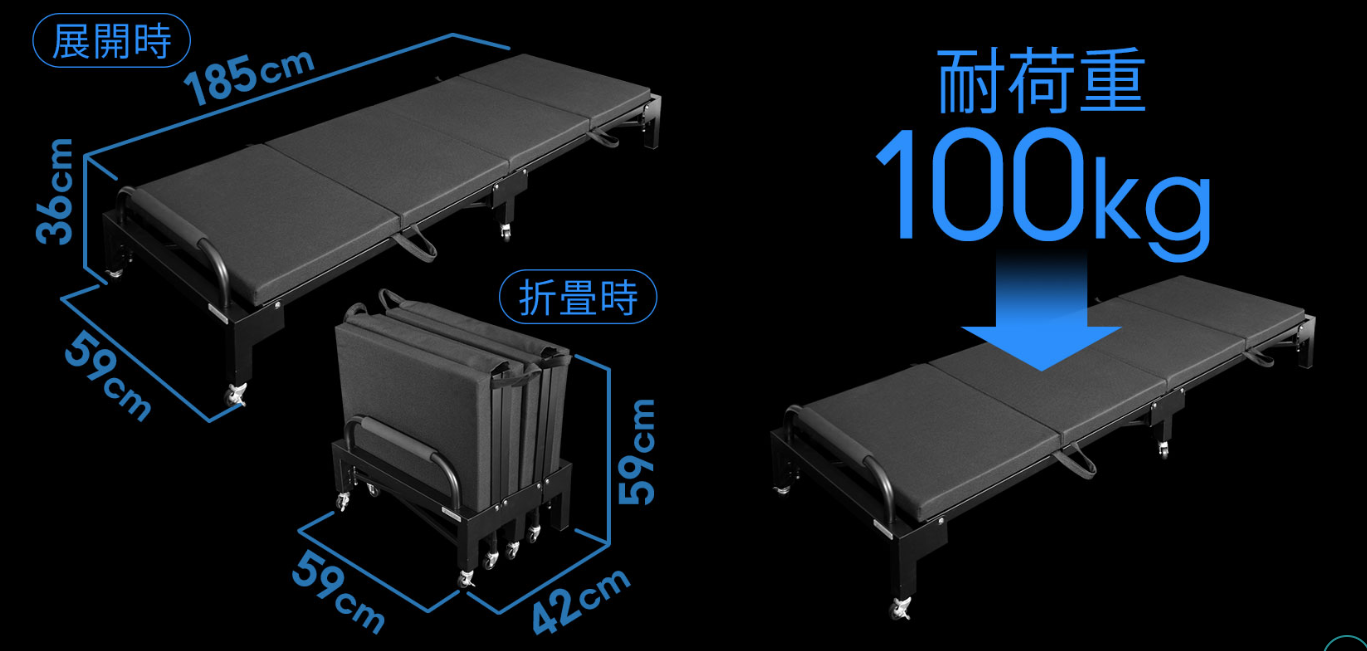 展開時
185cm
36cm
59cm
折畳時
59cm
59cm
42cm
耐荷重
100kg