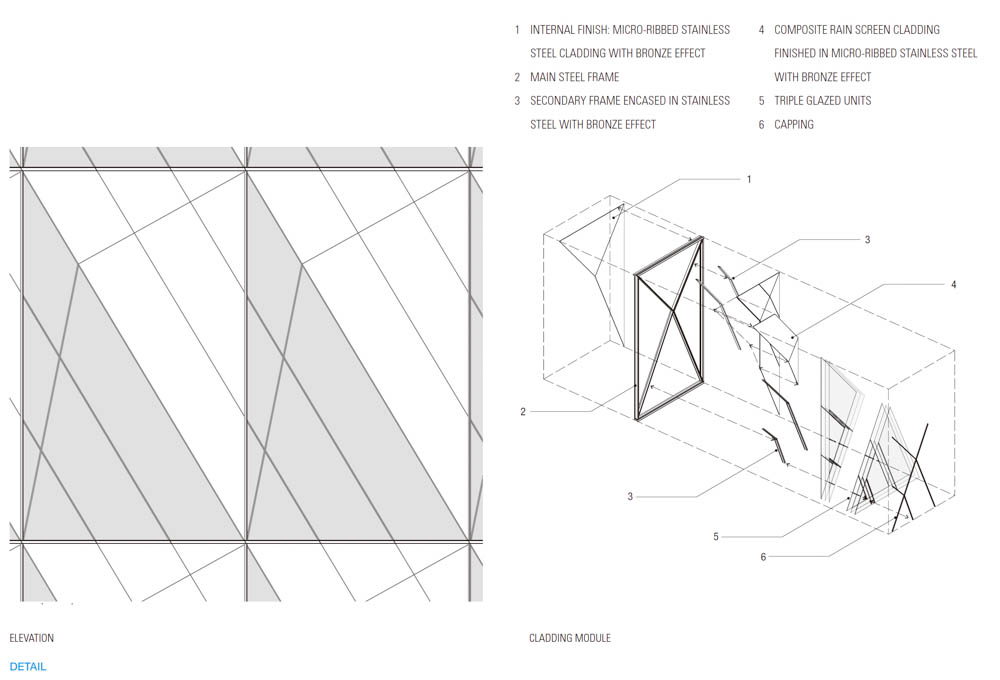 1 INTERNAL FINISH: MICRO-RIBBED STAINLESS STEEL CLADDING WITH BRONZE EFFECT
2 MAIN STEEL FRAME
3 SECONDARY FRAME ENCASED IN STAINLESS STEEL WITH BRONZE EFFECT

4 COMPOSITE RAIN SCREEN CLADDING FINISHED IN MICRO-RIBBED STAINLESS STEEL WITH BRONZE EFFECT
5 TRIPLE GLAZED UNITS
6 CAPPING

1

3

4

2

3

5

6

ELEVATION

CLADDING MODULE

DETAIL