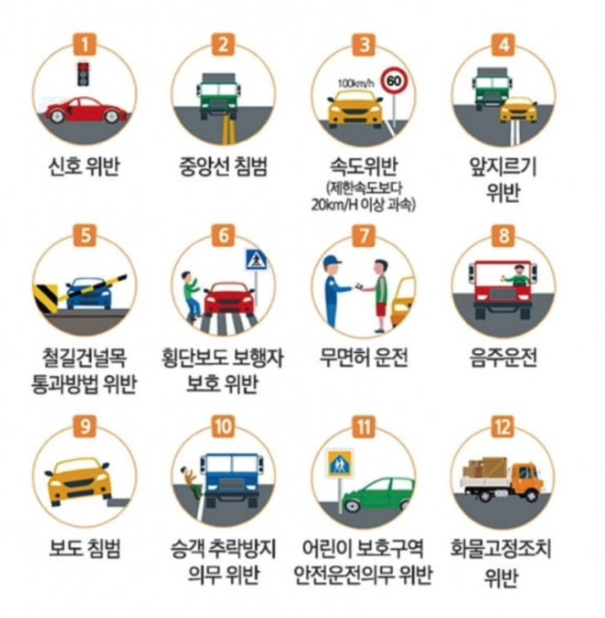 1
신호 위반

2
중앙선 침범

3
100km/h
60
속도위반
(제한속도보다 20km/H 이상 과속)

4
앞지르기 위반

5
철길건널목 통과방법 위반

6
횡단보도 보행자 보호 위반

7
무면허 운전

8
음주운전

9
보도 침범

10
승객 추락방지 의무 위반

11
어린이 보호구역 안전운전의무 위반

12
화물고정조치 위반