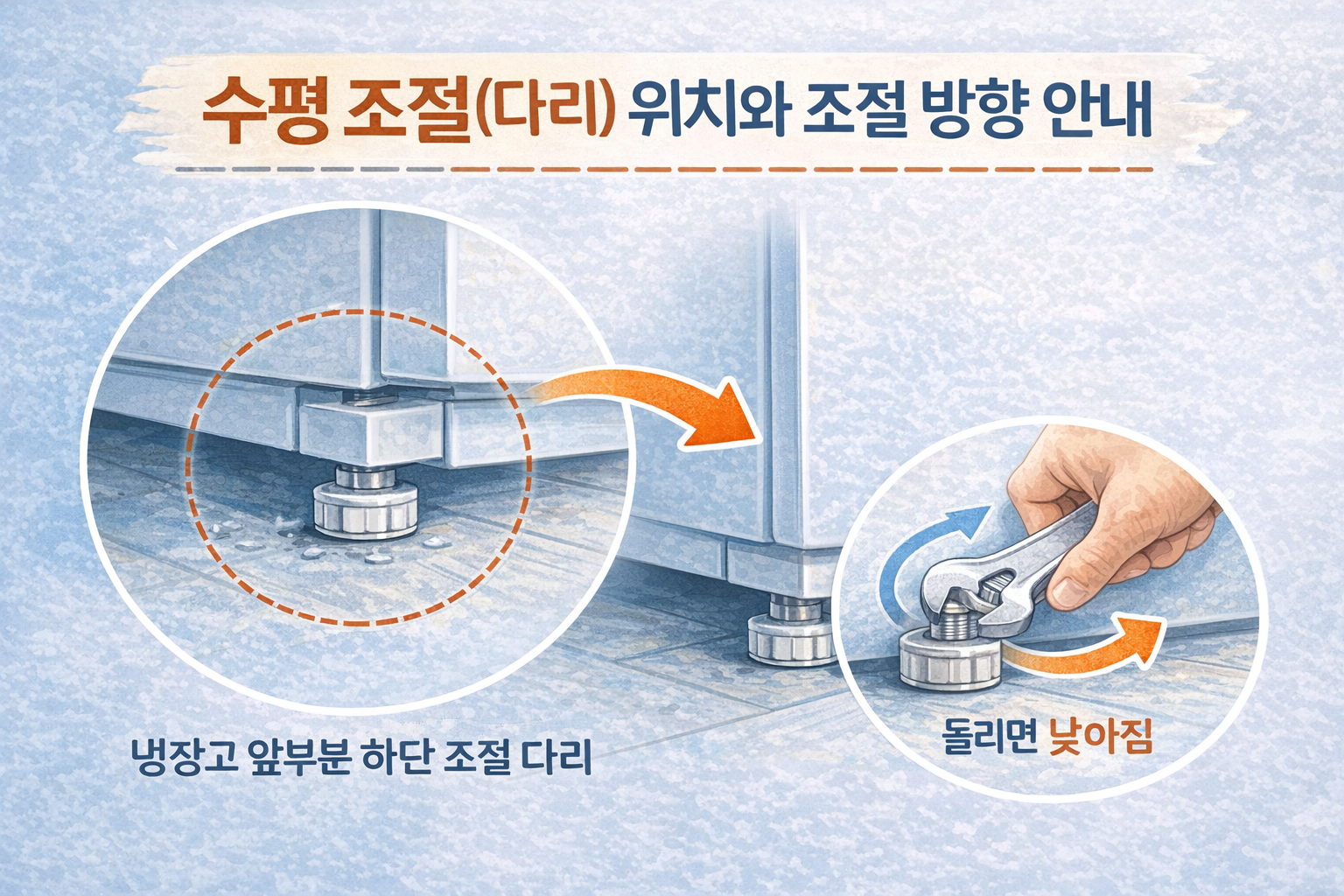 수평 조절(다리) 위치와 조절 방향 안내

냉장고 앞부분 하단 조절 다리

돌리면 낮아짐