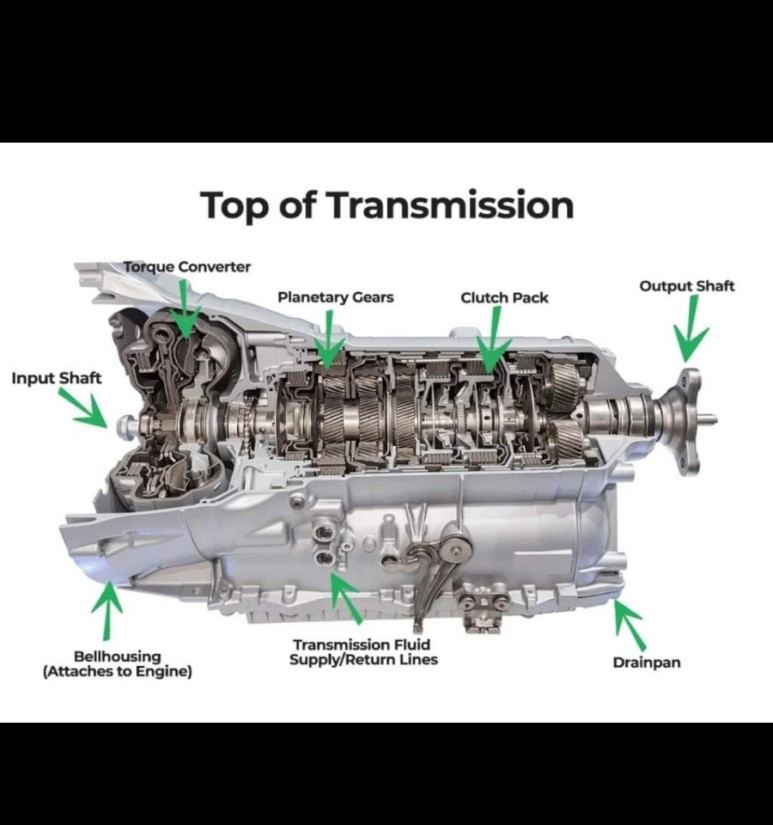 Top of Transmission

Torque Converter

Planetary Gears

Clutch Pack

Output Shaft

Input Shaft

Bellhousing
(Attaches to Engine)

Transmission Fluid
Supply/Return Lines

Drainpan