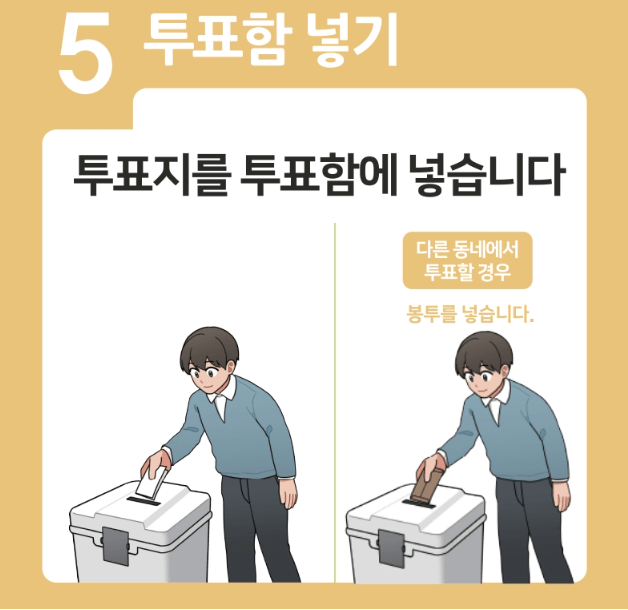 5 투표함 넣기

투표지를 투표함에 넣습니다

다른 동네에서 투표할 경우

봉투를 넣습니다.